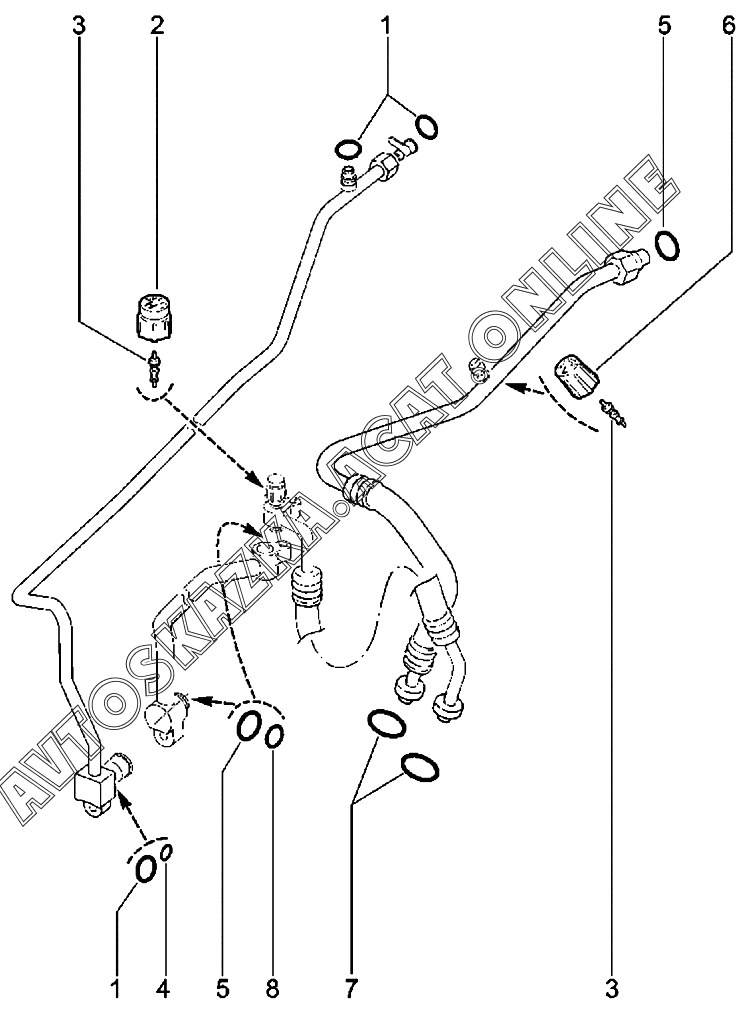 3 2 1 5 6

AVTOSKAZKA.ACAT.ONLINE

1 4 5 8 7 3