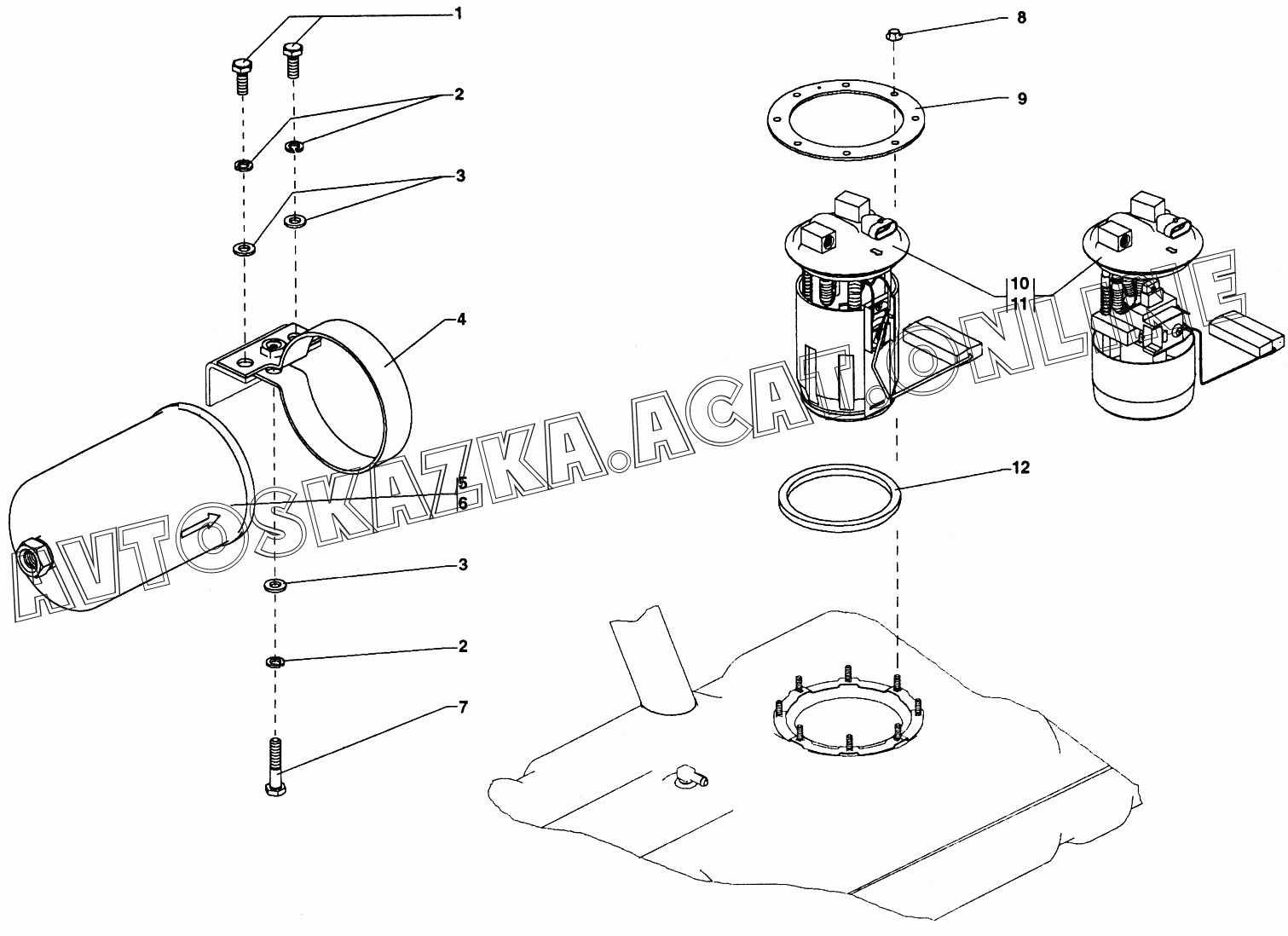 1
2
3
4
5
6
3
2
7
8
9
10
11
12
AVTOSKAZKA.ACAT.ONLINE