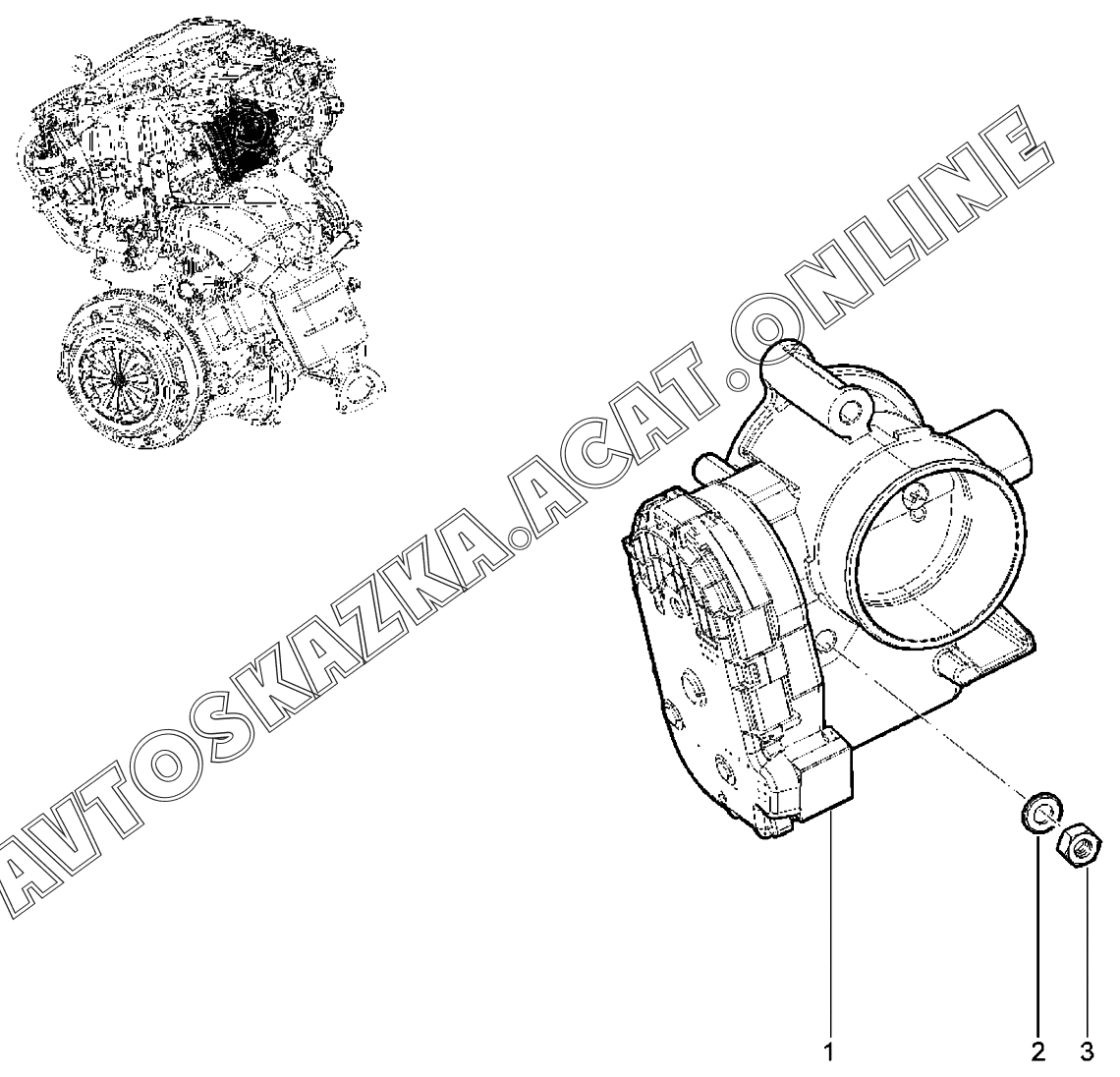 AVTOSKAZKA.ACAT.ONLINE

1

2

3