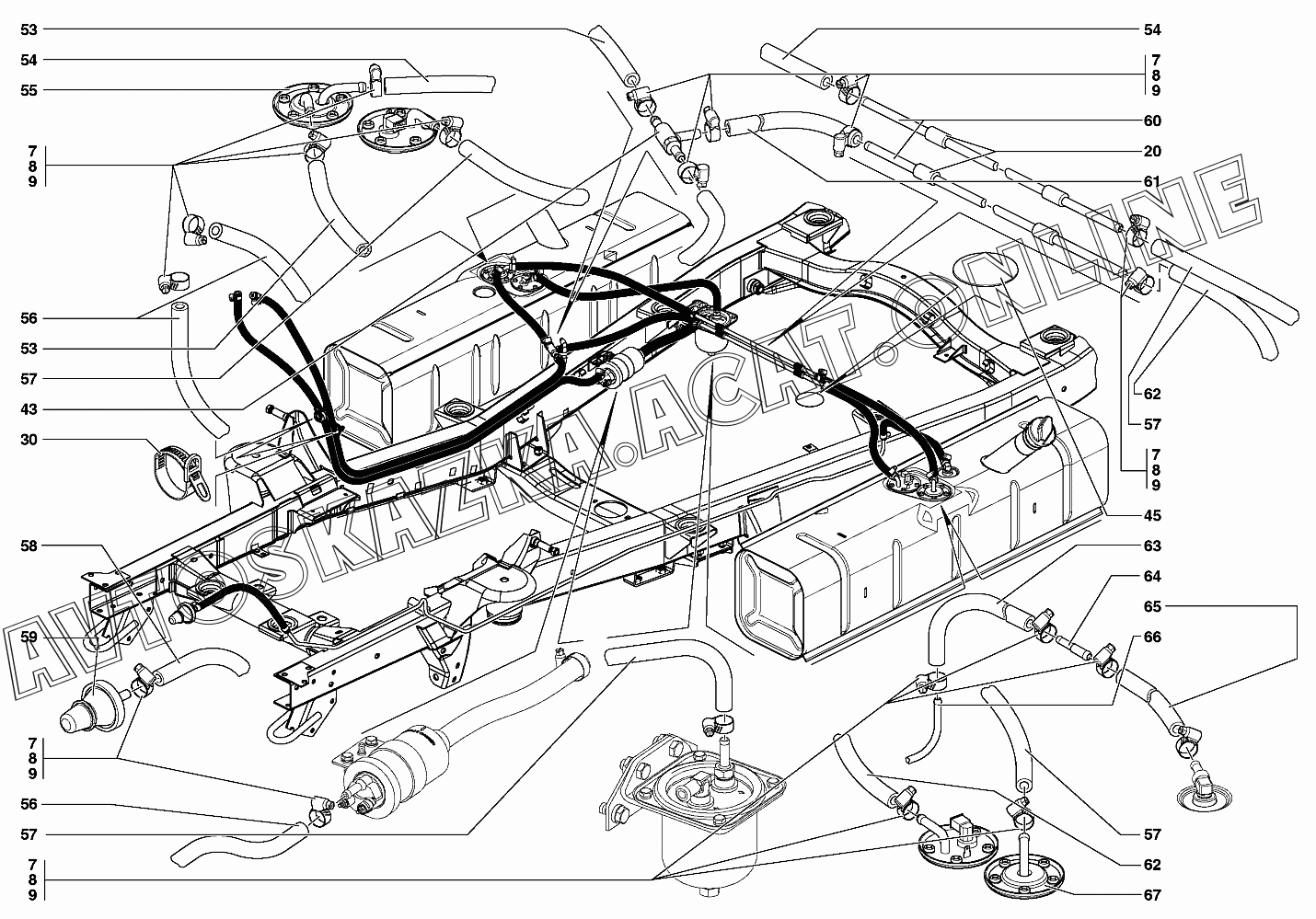 53
54
55
7
8
9
56
53
57
43
30
58
59
7
8
9
56
57
7
8
9
54
7
8
9
60
20
61
62
57
7
8
9
45
63
64
65
66
57
62
67
AVTOSKAZKA.ACAT.ONLINE