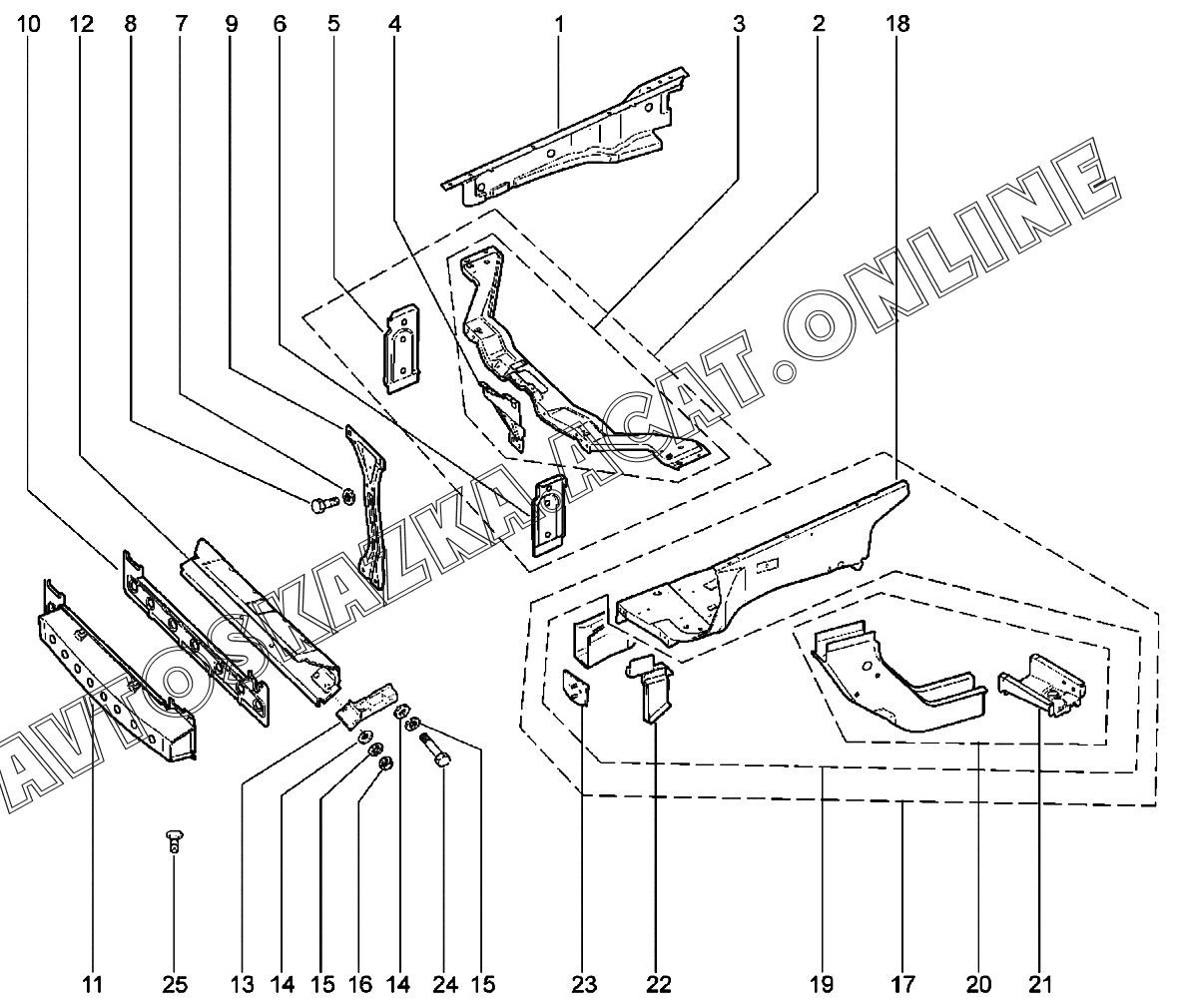 10 12 8 7 9 6 5 4 1 3 2 18

AVTOSKAZKA.ACAT.ONLINE

11 25 13 14 15 16 14 24 15 23 22 19 17 20 21