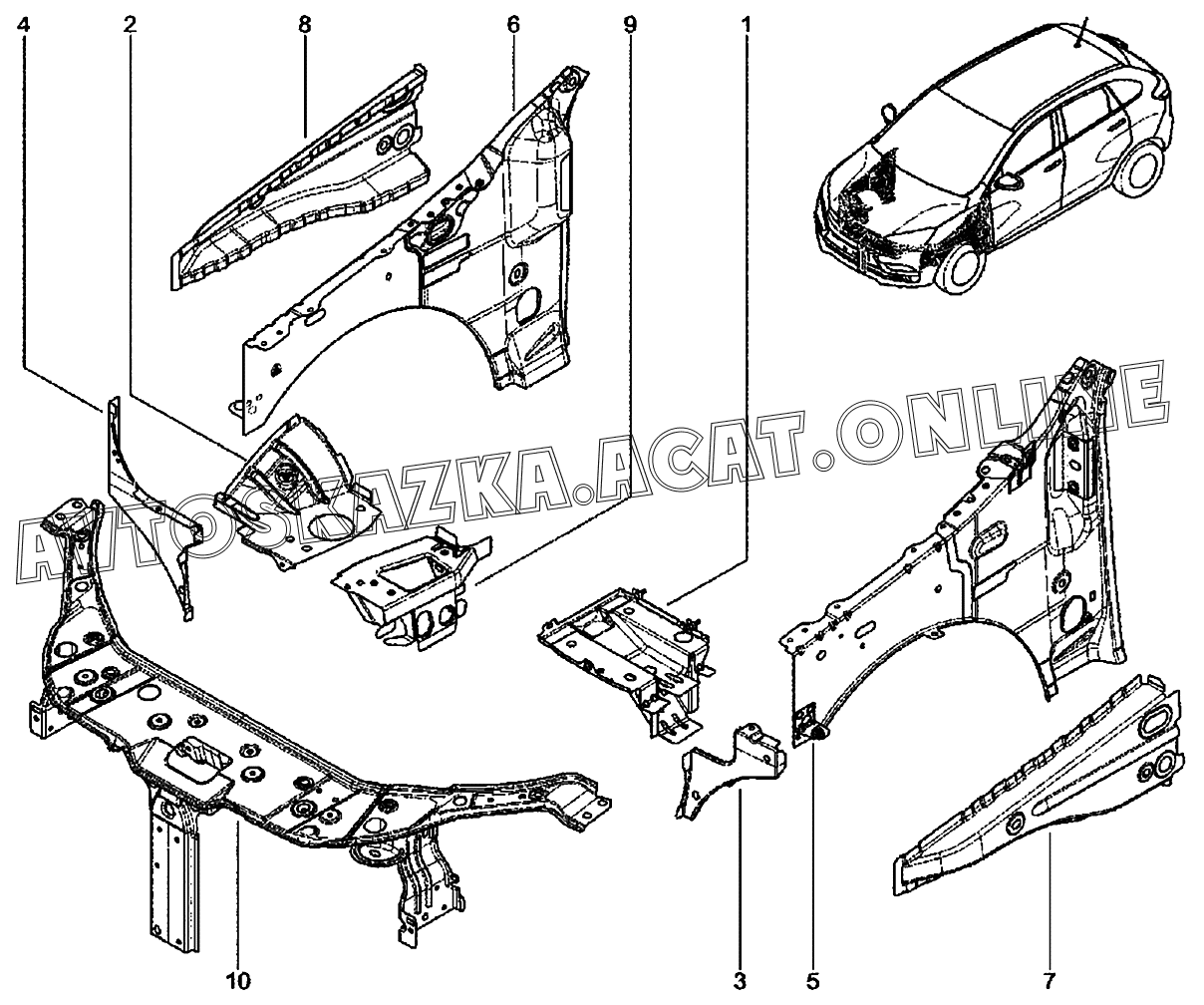 4
2
8
6
9
1

AVTOSKAZKA.ACAT.ONLINE

10
3
5
7