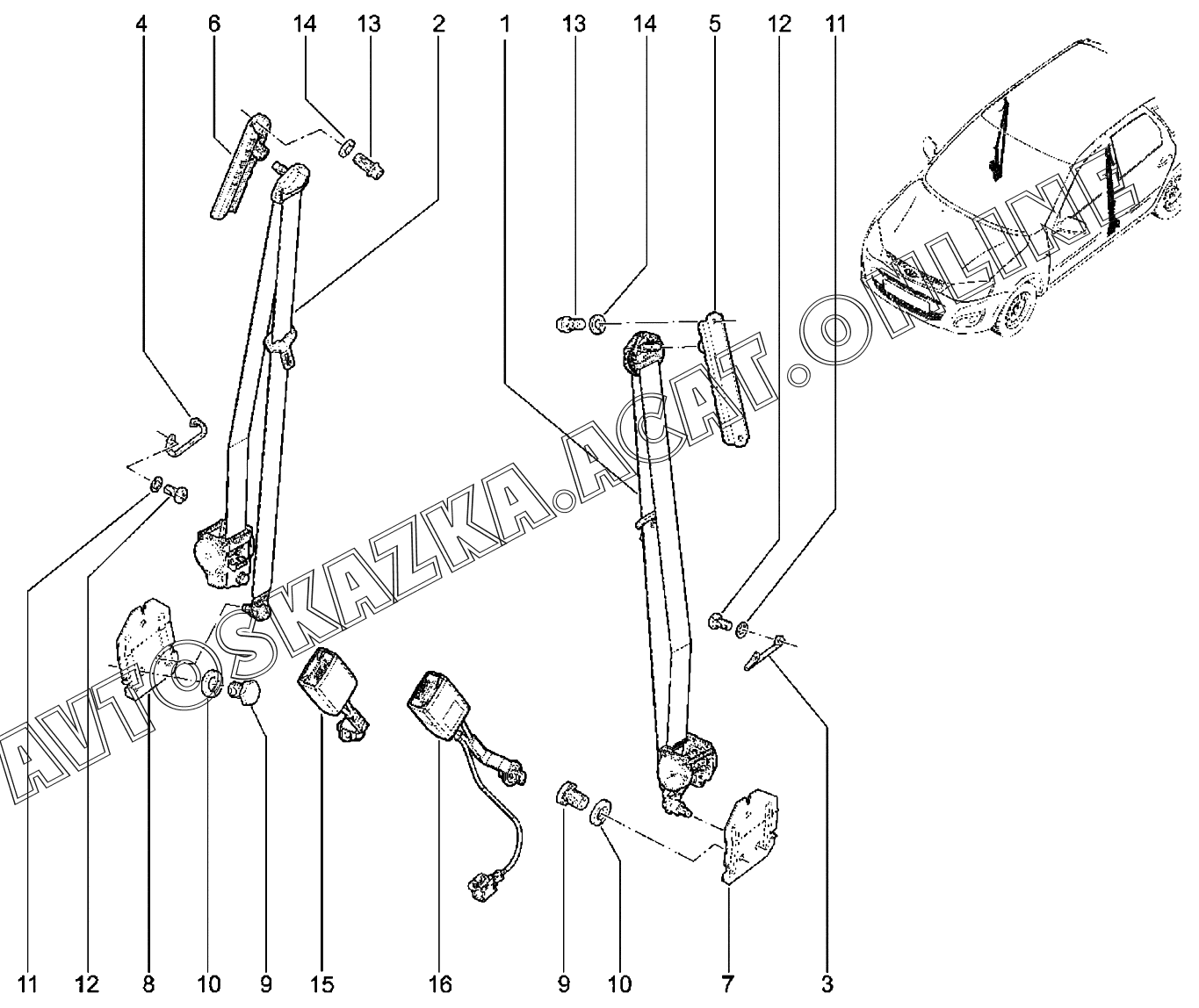 4 6 14 13 2 1 13 14 5 12 11

AVTOSKAZKA.ACAT.ONLINE

11 12 8 10 9 15 16 9 10 7 3