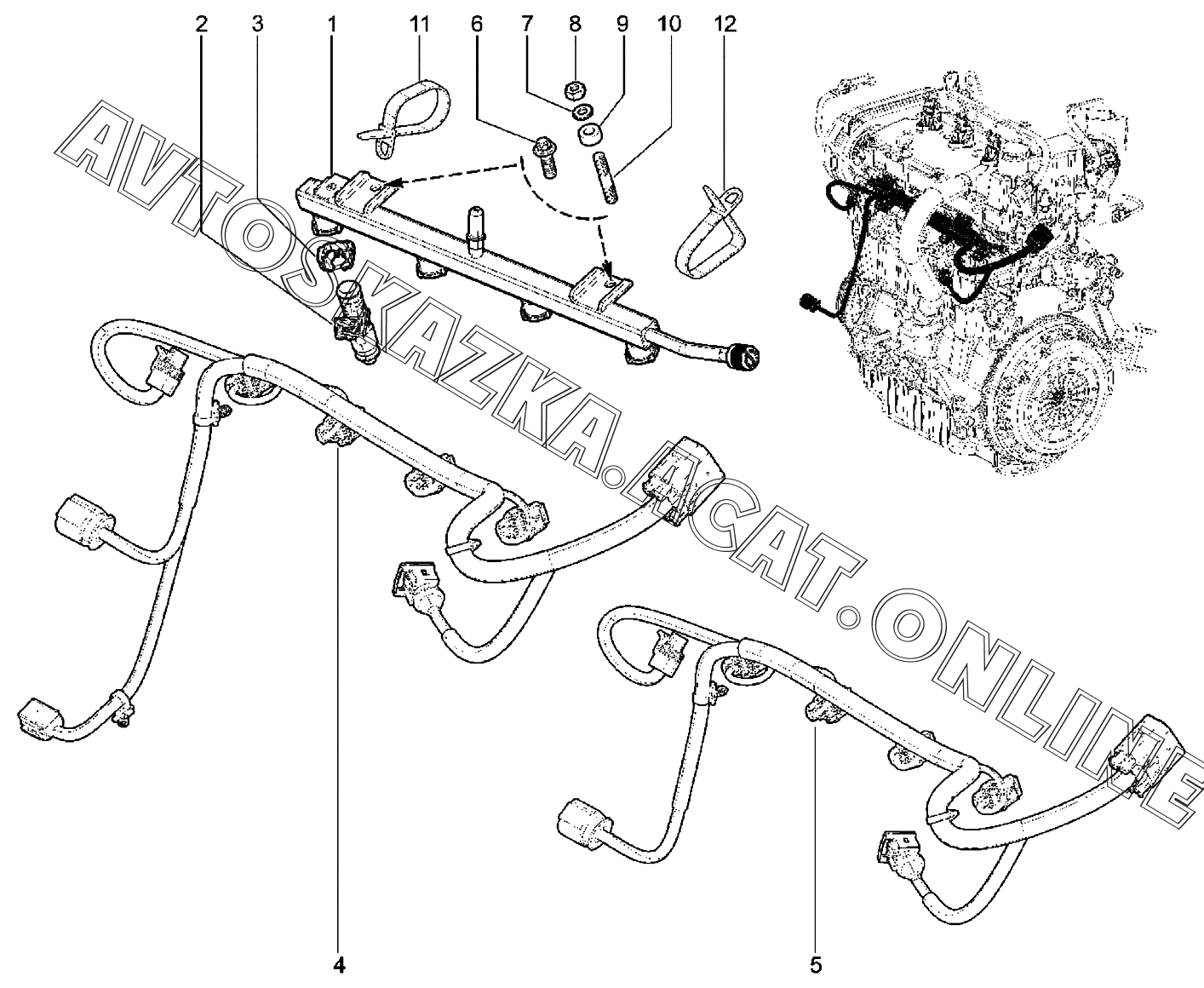 2 3 1 11 6 7 8 9 10 12

AVTOSKAZKA.ACAT.ONLINE

4

5