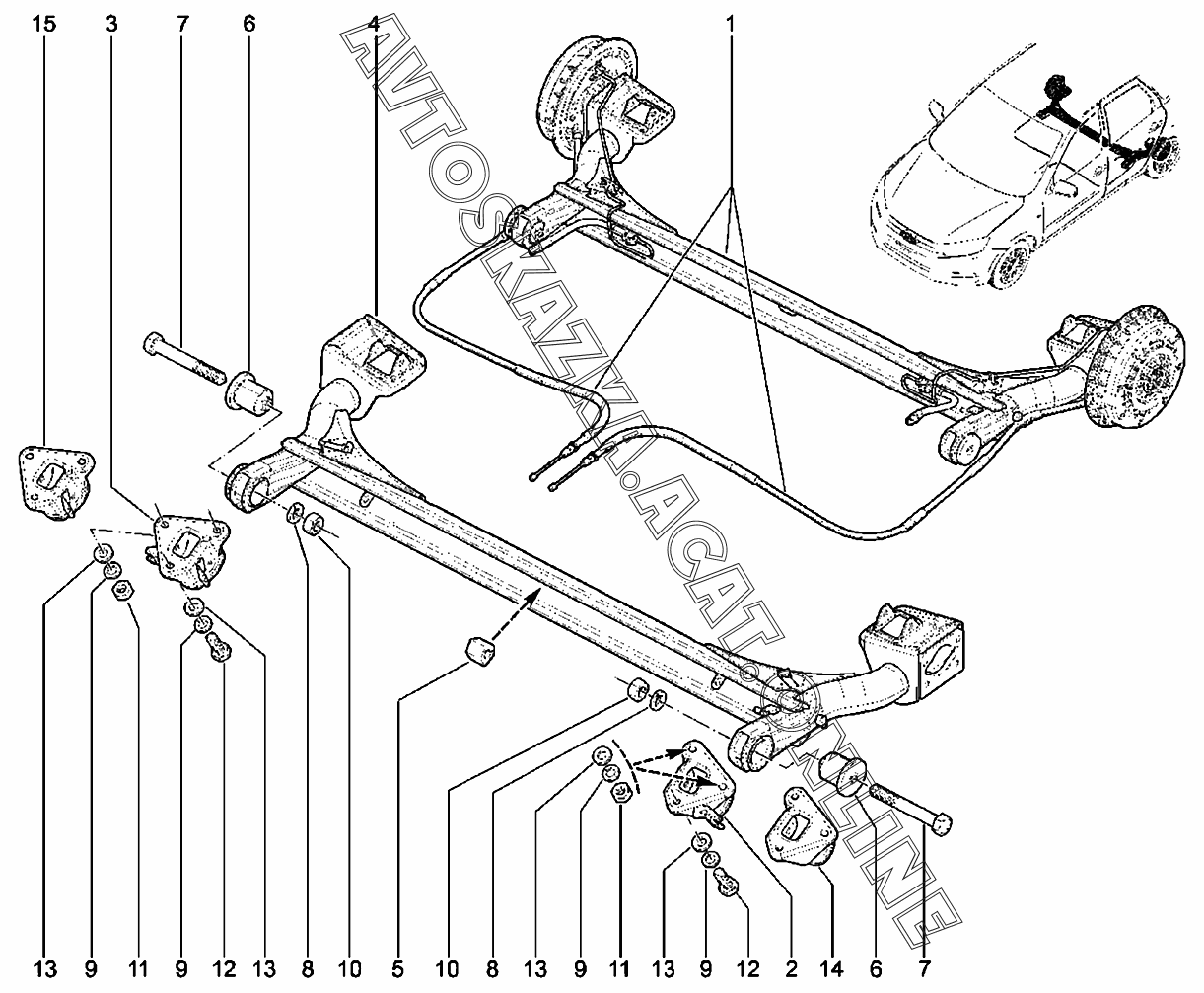 15 3 7 6 4 1

AVTOSKAZKA.ACAT.ONLINE

13 9 11 9 12 13 8 10 5 10 8 13 9 11 13 9 12 2 14 6 7