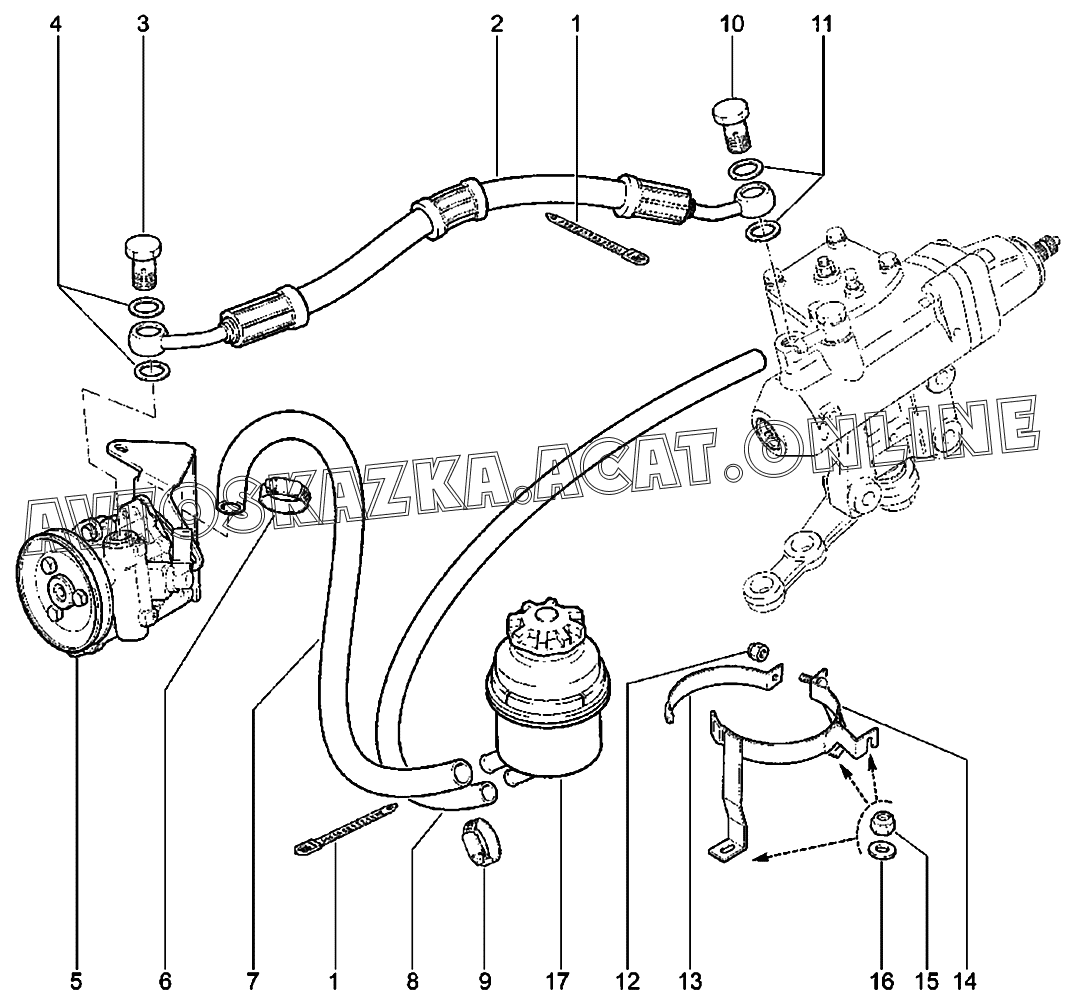 4 3 2 1 10 11

AVTOSKAZKA.ACAT.ONLINE

5 6 7 1 8 9 17 12 13 16 15 14