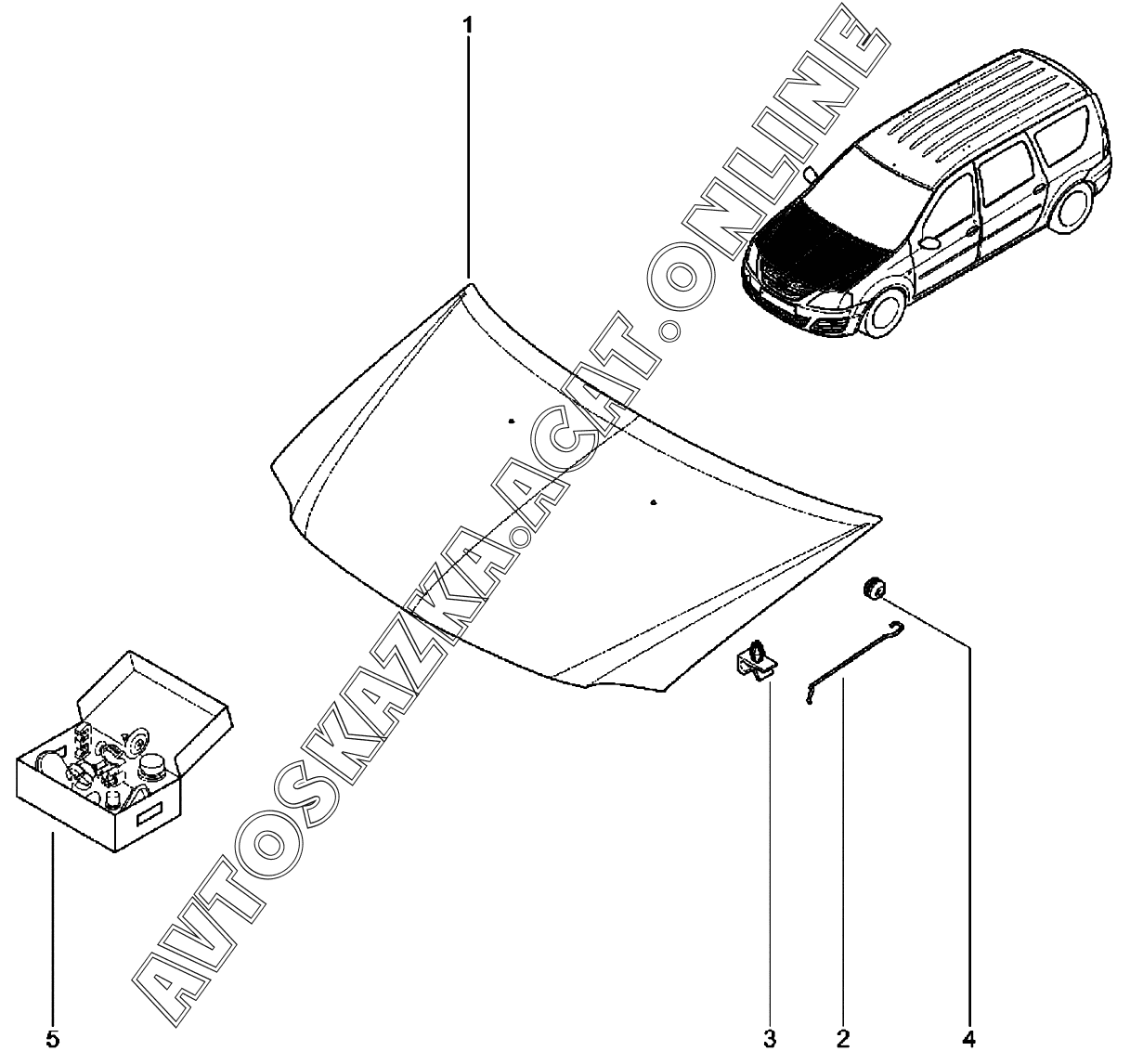 1

AVTOSKAZKA.ACAT.ONLINE

5

3

2

4