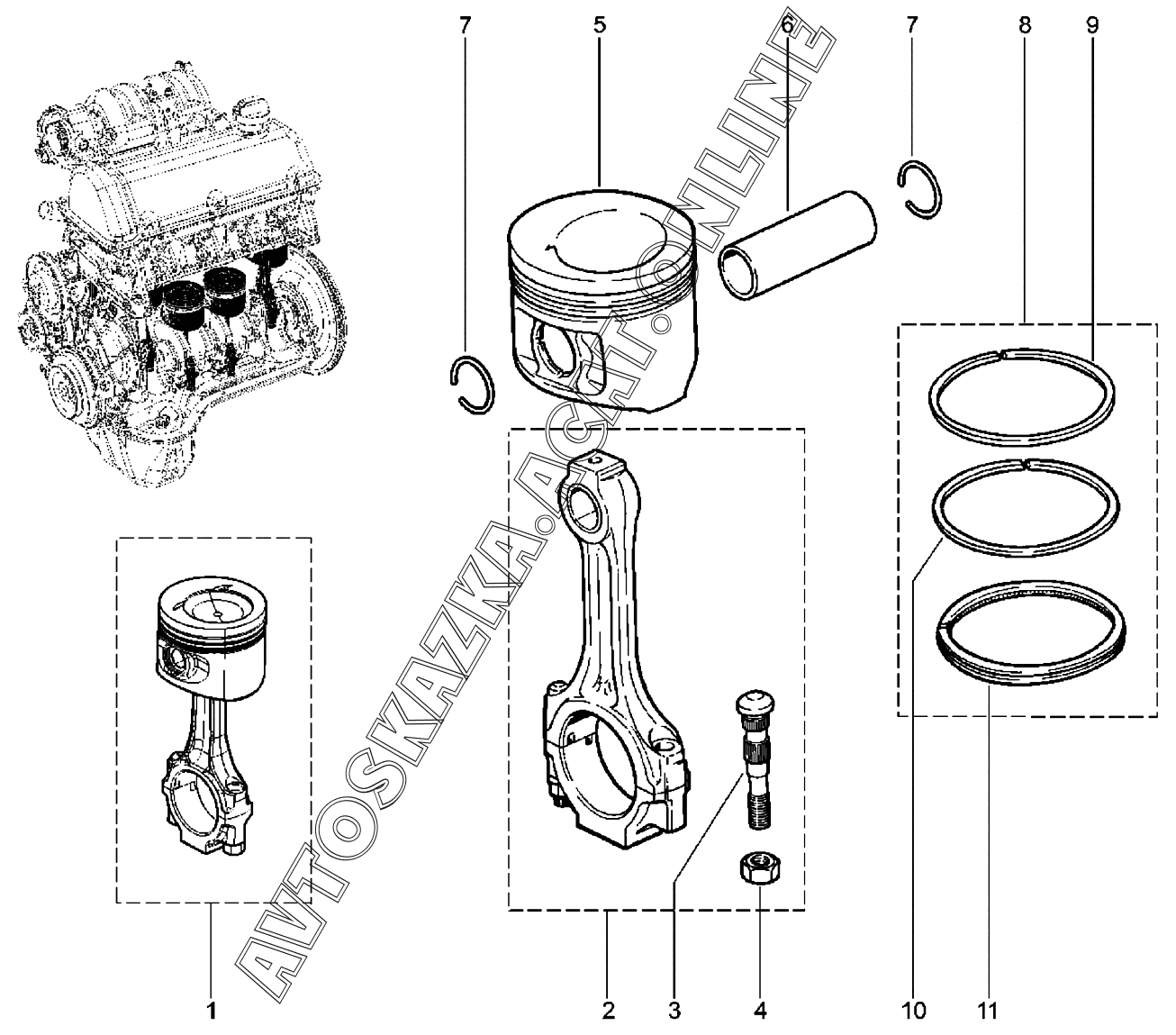 7
5
6
7
8
9
AVTOSKAZKA.ACAT.ONLINE
1
2
3
4
10
11