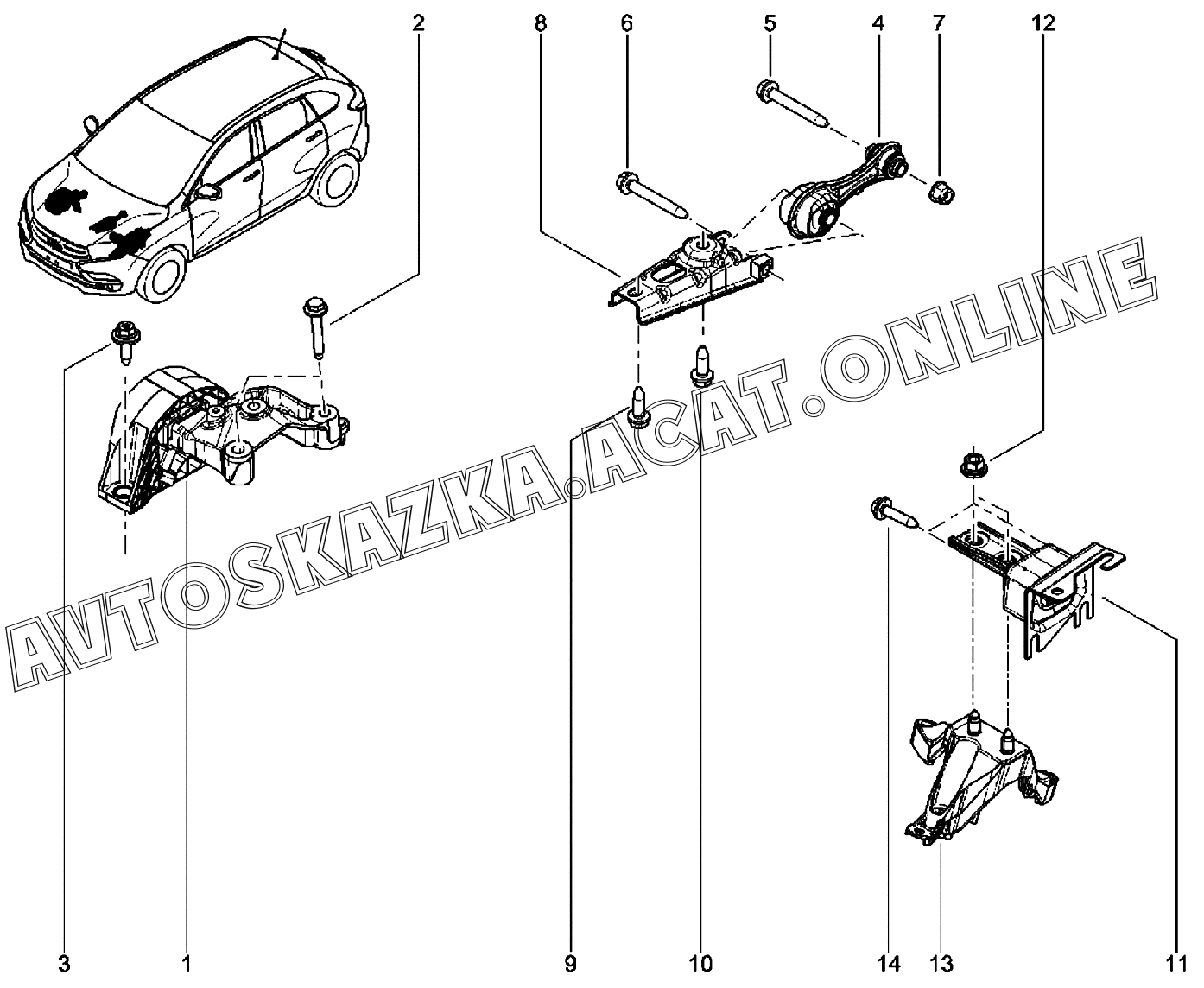 2
8
6
5
4
7
12
AVTOSKAZKA.ACAT.ONLINE
3
1
9
10
14
13
11