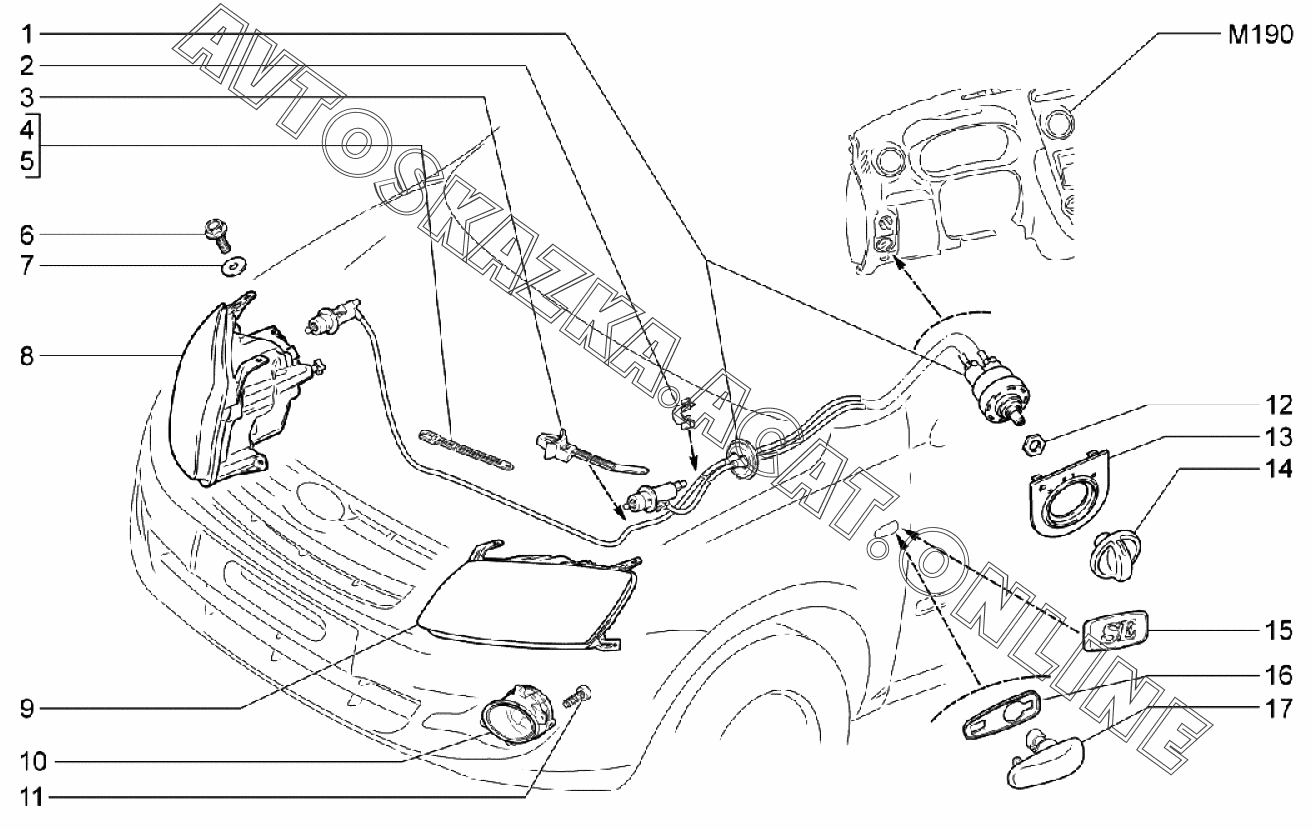 1
2
3
4
5
6
7
8
9
10
11
M190
12
13
14
15
16
17
AVTOSKAZKA.AGAT.ONLINE