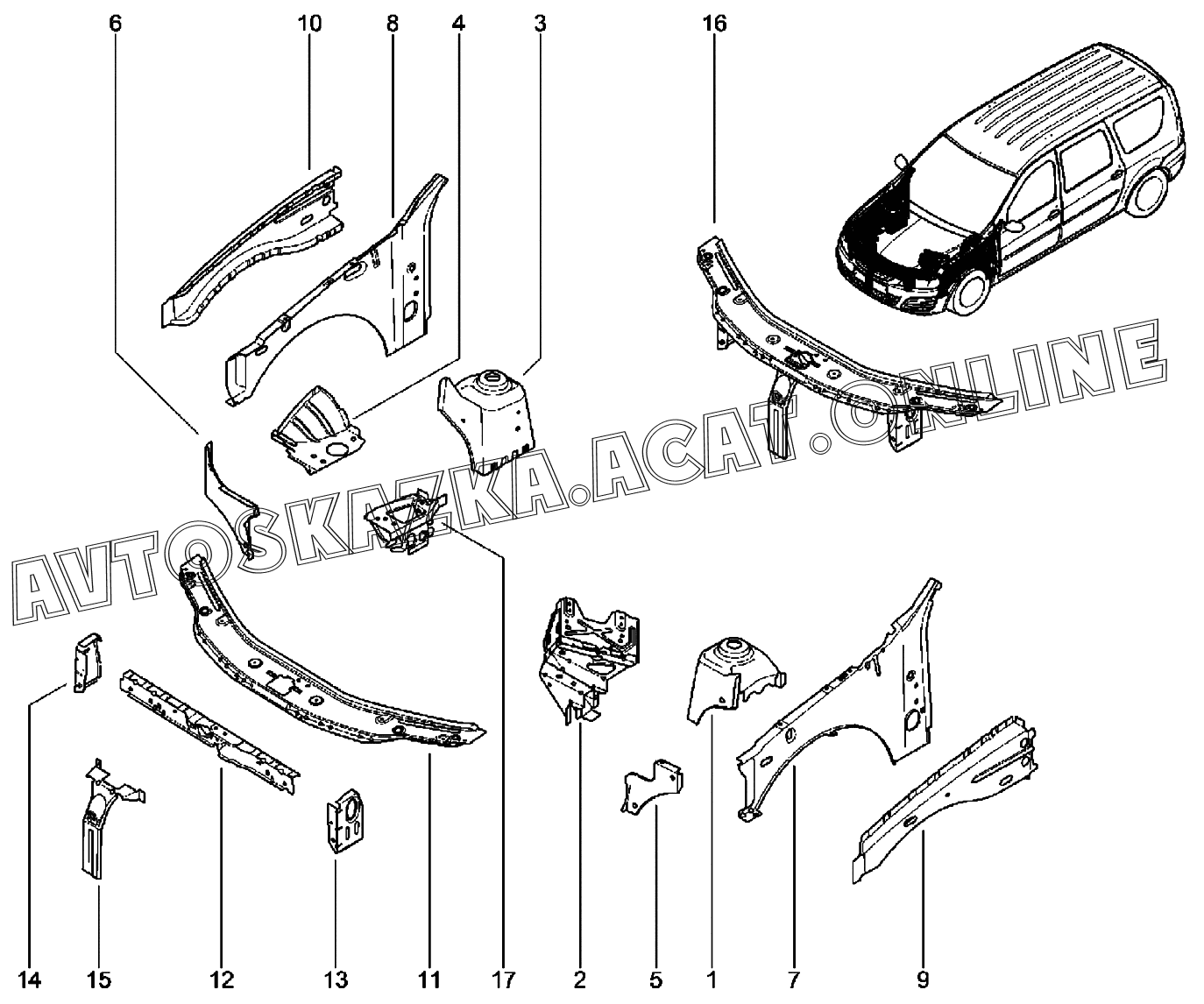 6 10 8 4 3 16

AVTOSKAZKA.ACAT.ONLINE

14 15 12 13 11 17 2 5 1 7 9