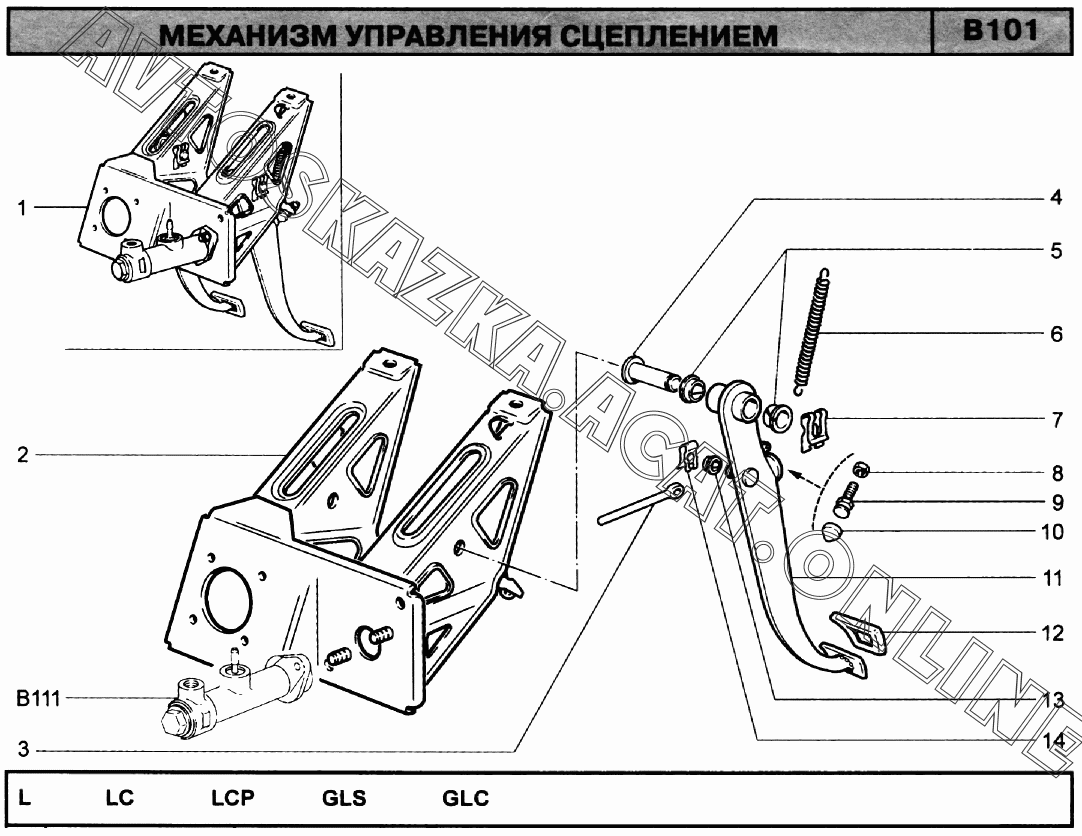 МЕХАНИЗМ УПРАВЛЕНИЯ СЦЕПЛЕНИЕМ

B101

AVTOSKAZKA.ACAT.ONLINE

1

2

B111

3

4

5

6

7

8

9

10

11

12

13

14

L LC LCP GLS GLC