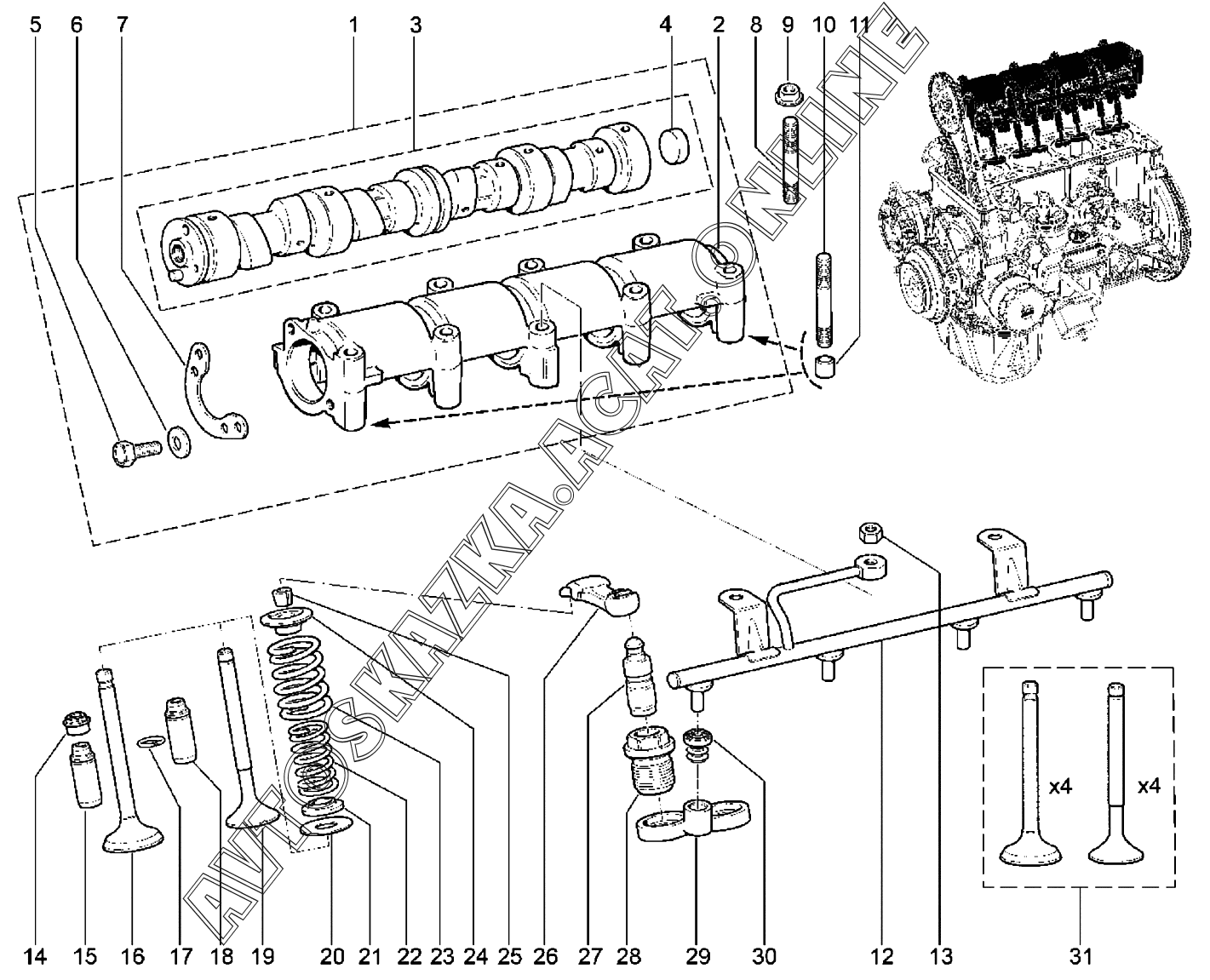 5 6 7 1 3 4 2 8 9 10 11

AVTOSKAZKA.ACAT.ONLINE

x4 x4

14 15 16 17 18 19 20 21 22 23 24 25 26 27 28 29 30 12 13 31