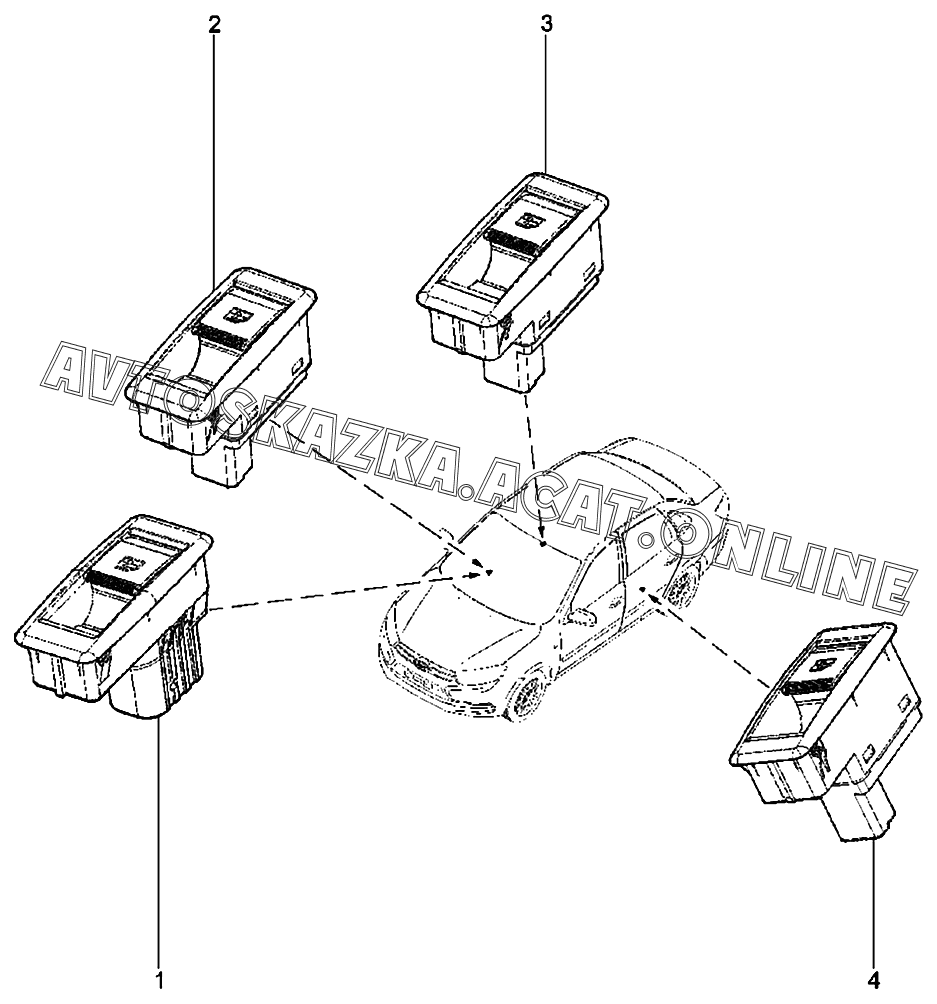 2

3

AVTOSKAZKA.ACAT.ONLINE

1

4