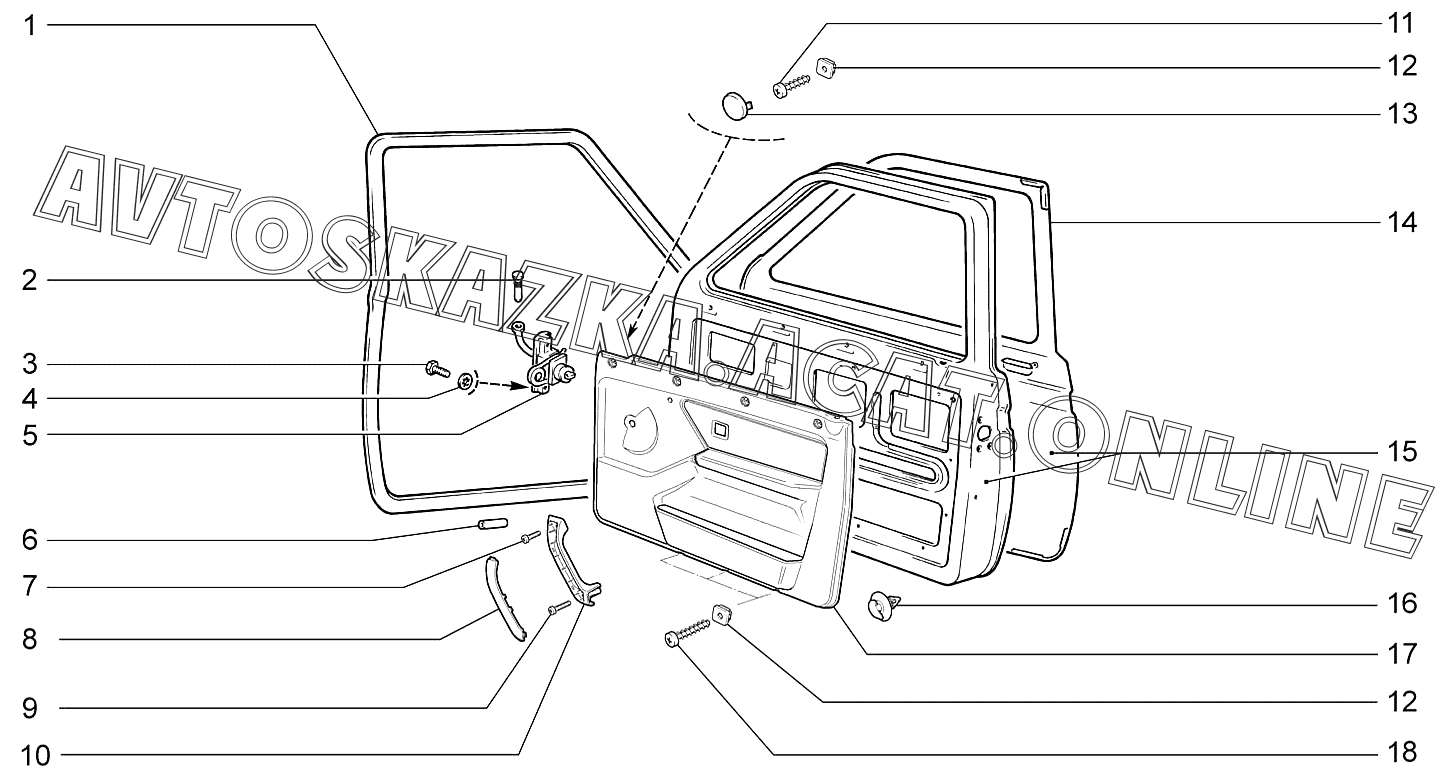 1
2
3
4
5
6
7
8
9
10
11
12
13
14
15
16
17
12
18
AVTOSKAZKA.ACAT.ONLINE