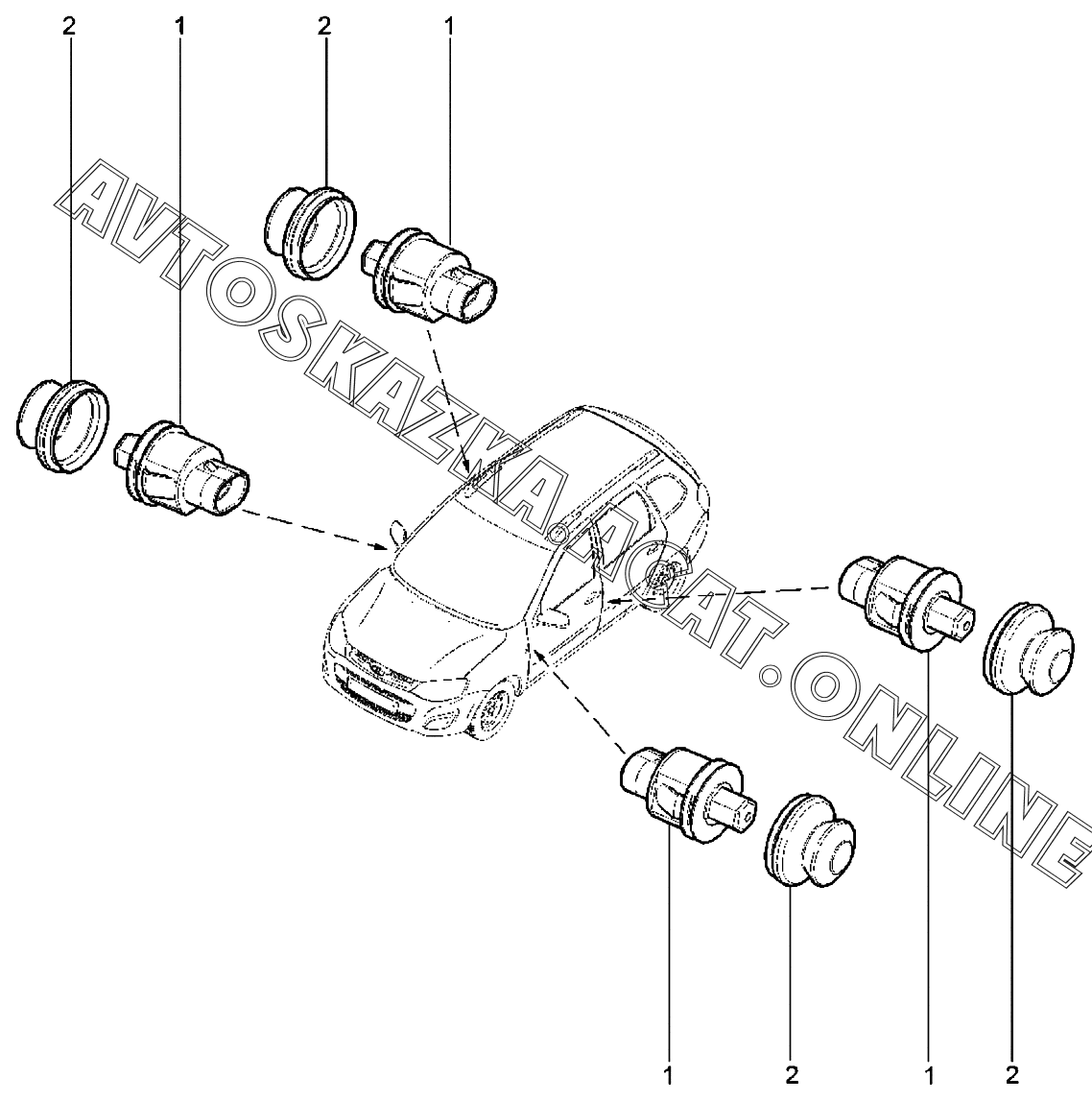 2
1
2
1
AVTOSKAZKA.CAT.ONLINE
1
2
1
2