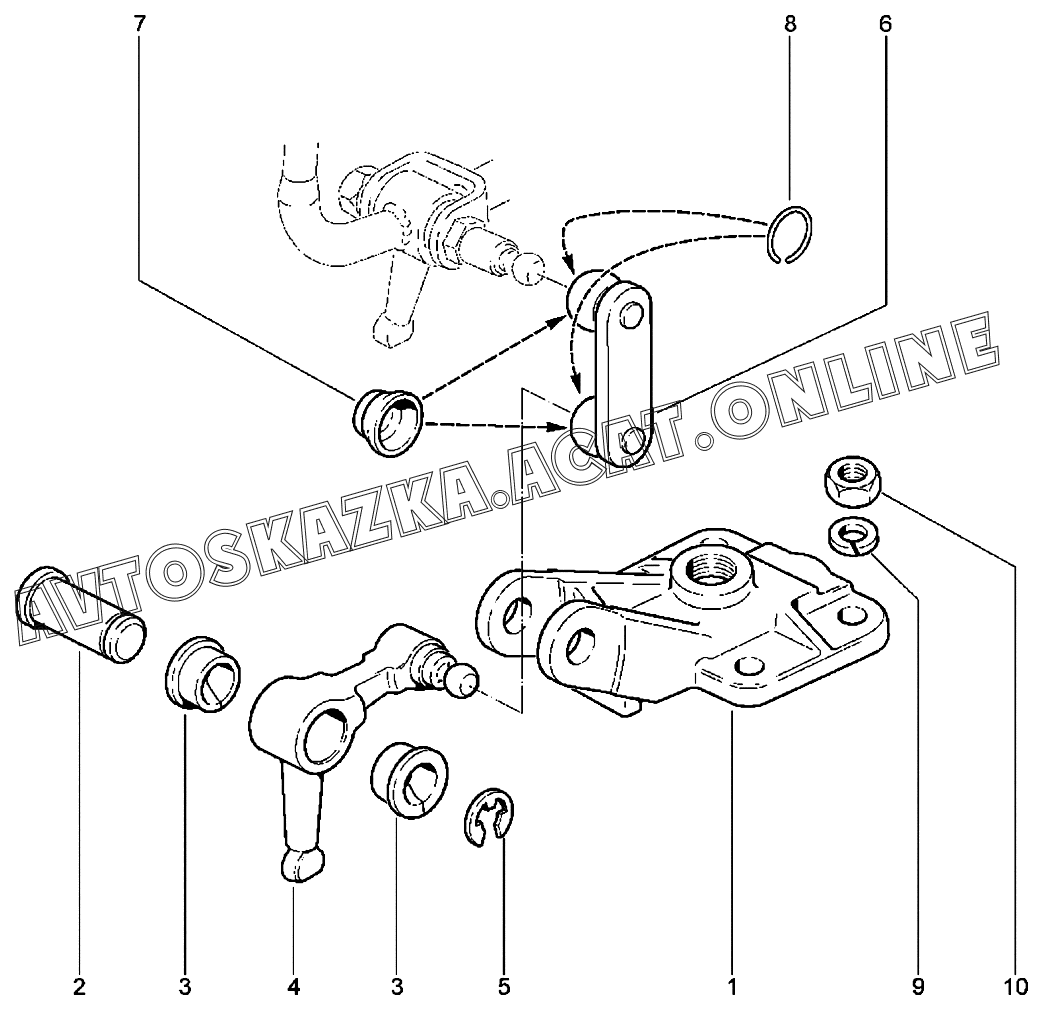 7
8
6
AVTOSKAZKA.ACAT.ONLINE
2
3
4
3
5
1
9
10