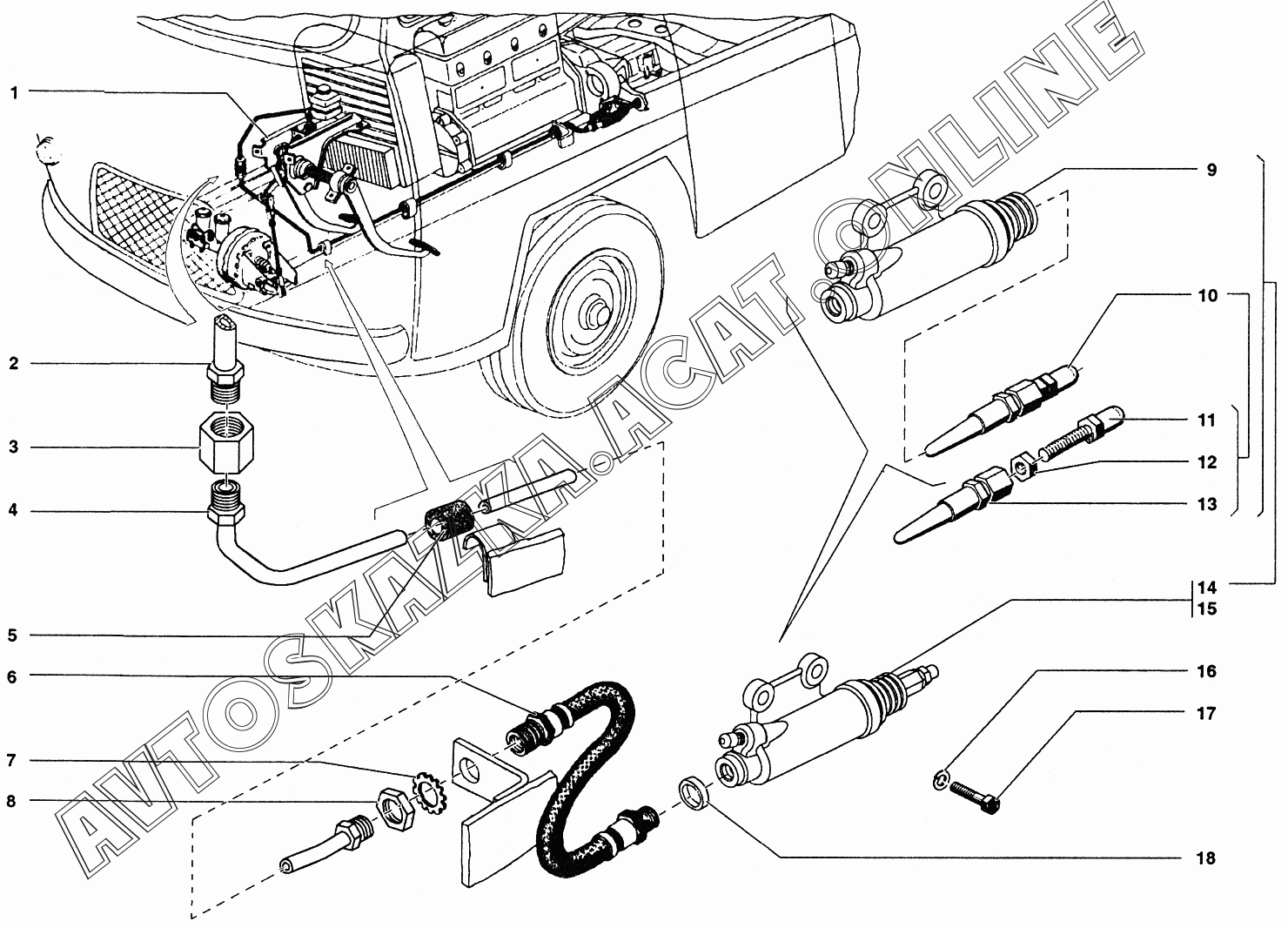 1
2
3
4
5
6
7
8
9
10
11
12
13
14
15
16
17
18
AVTOSKAZKA.ACAT.ONLINE