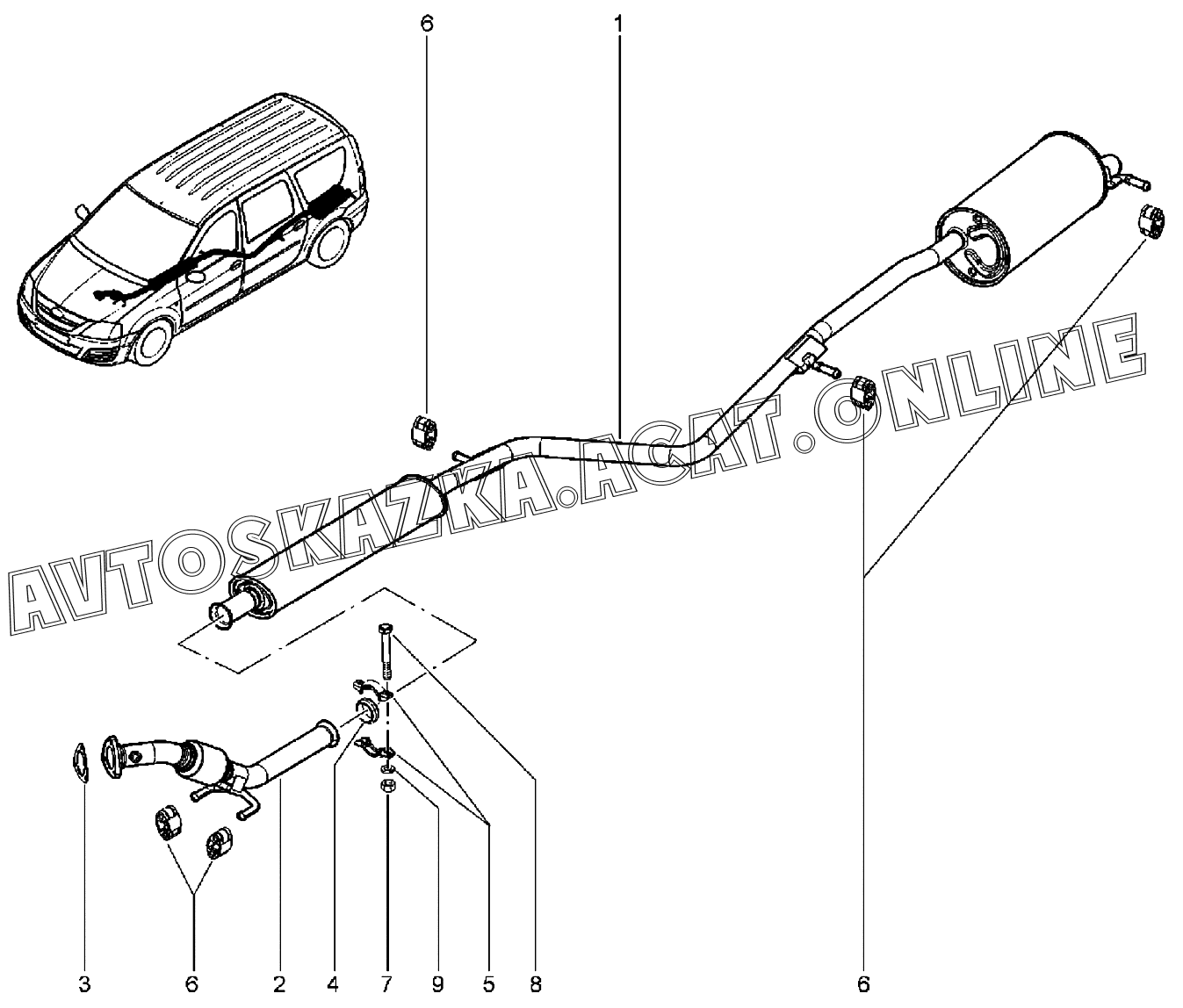 6
1
AVTOSKAZKA.ACAT.ONLINE
3
6
2
4
7
9
5
8
6