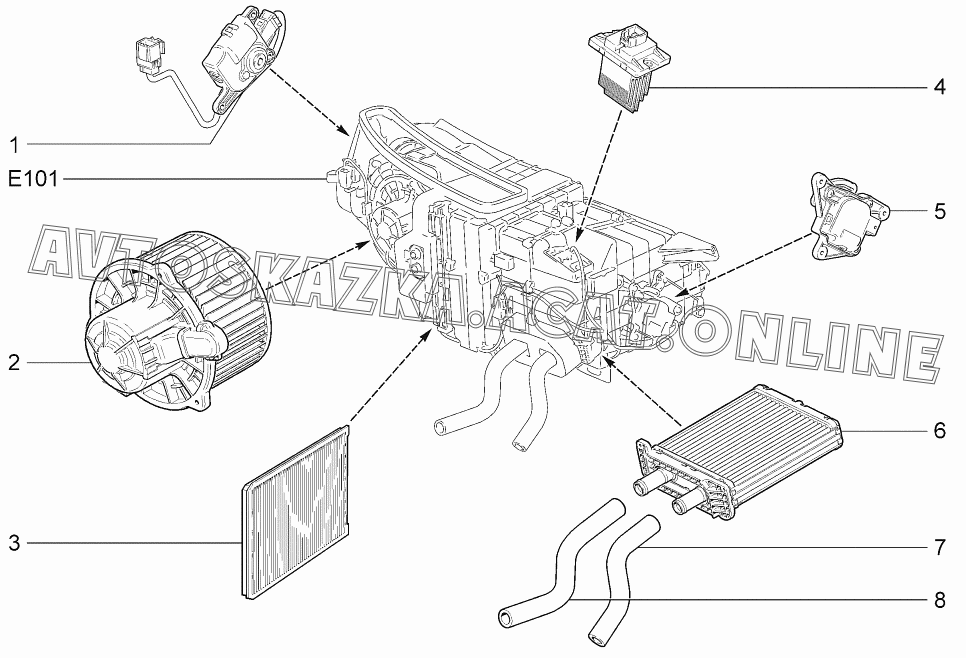 1
E101
2
3
4
5
6
7
8
AVTOSKAZKA.ACAT.ONLINE