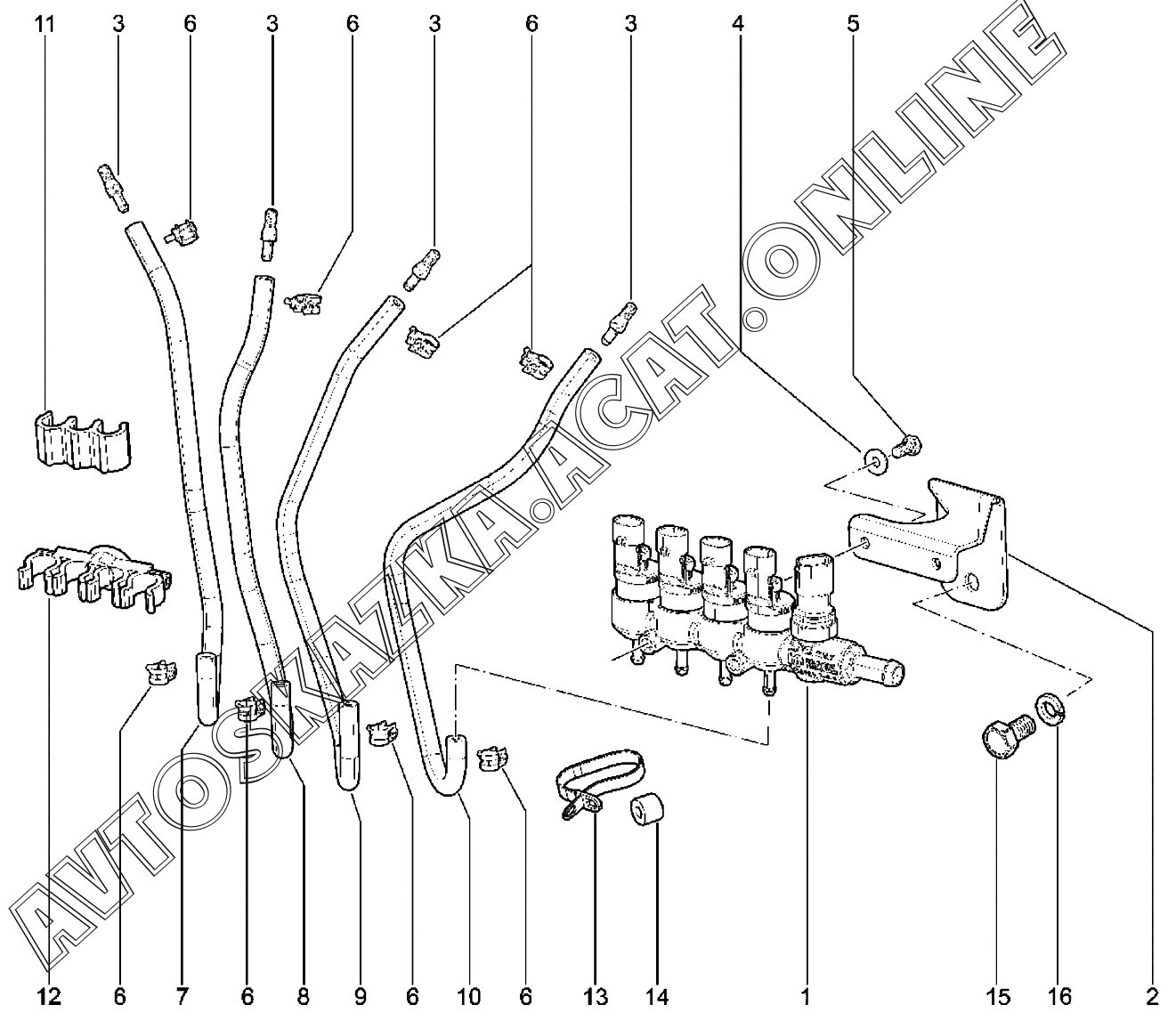 11 3 6 3 6 3 6 3 4 5

AVTOSKAZKA.ACAT.ONLINE

12 6 7 6 8 9 6 10 6 13 14 1 15 16 2