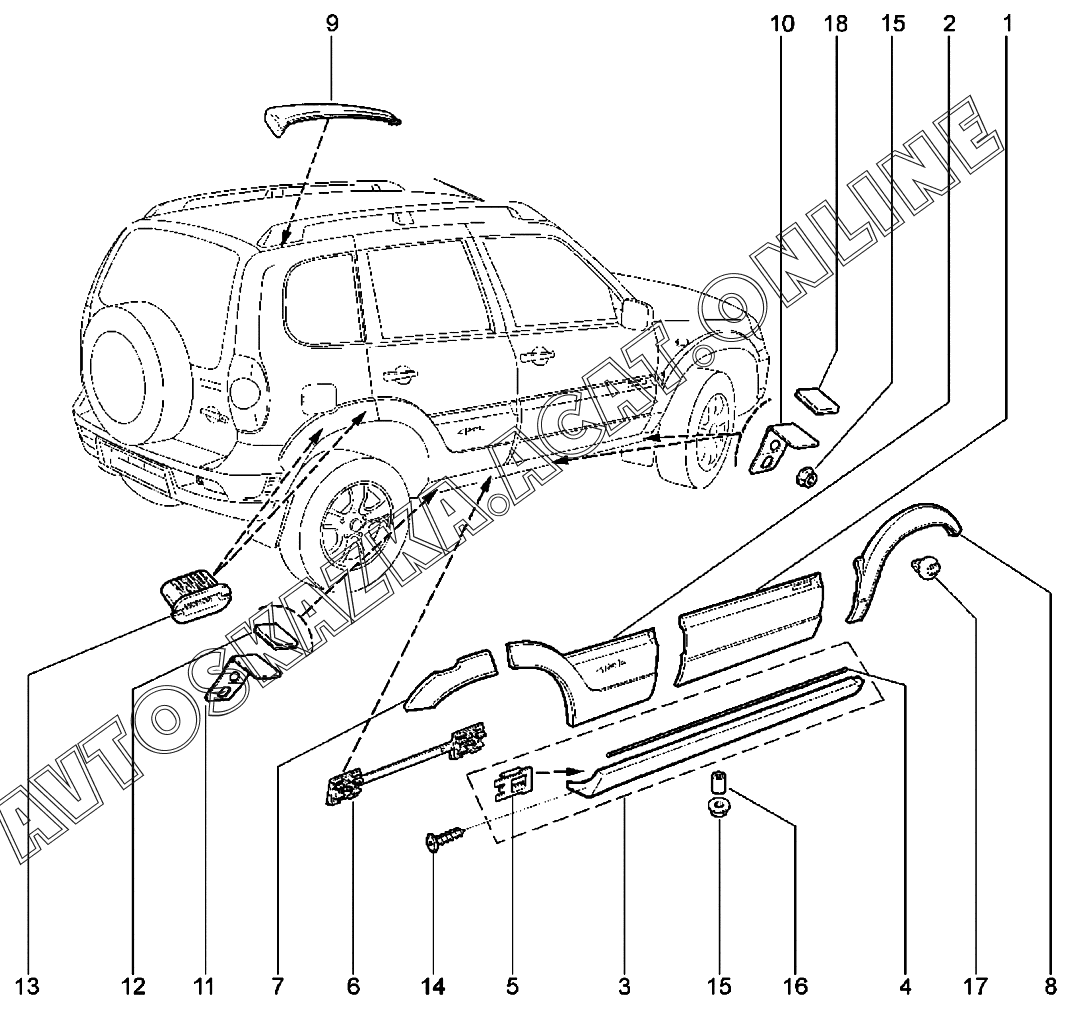 9

10 18 15 2 1

AVTOSKAZKA.ACAT.ONLINE

13 12 11 7 6 14 5 3 15 16 4 17 8