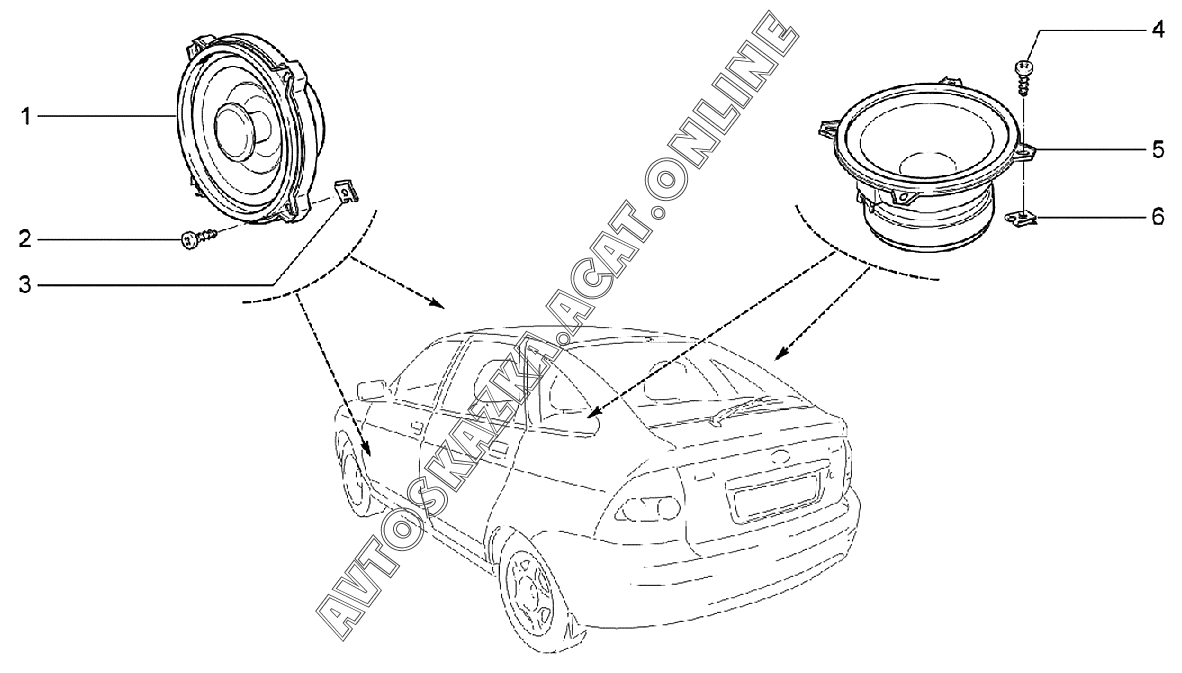 1
2
3
4
5
6
AVTOSKAZKA.ACAT.ONLINE