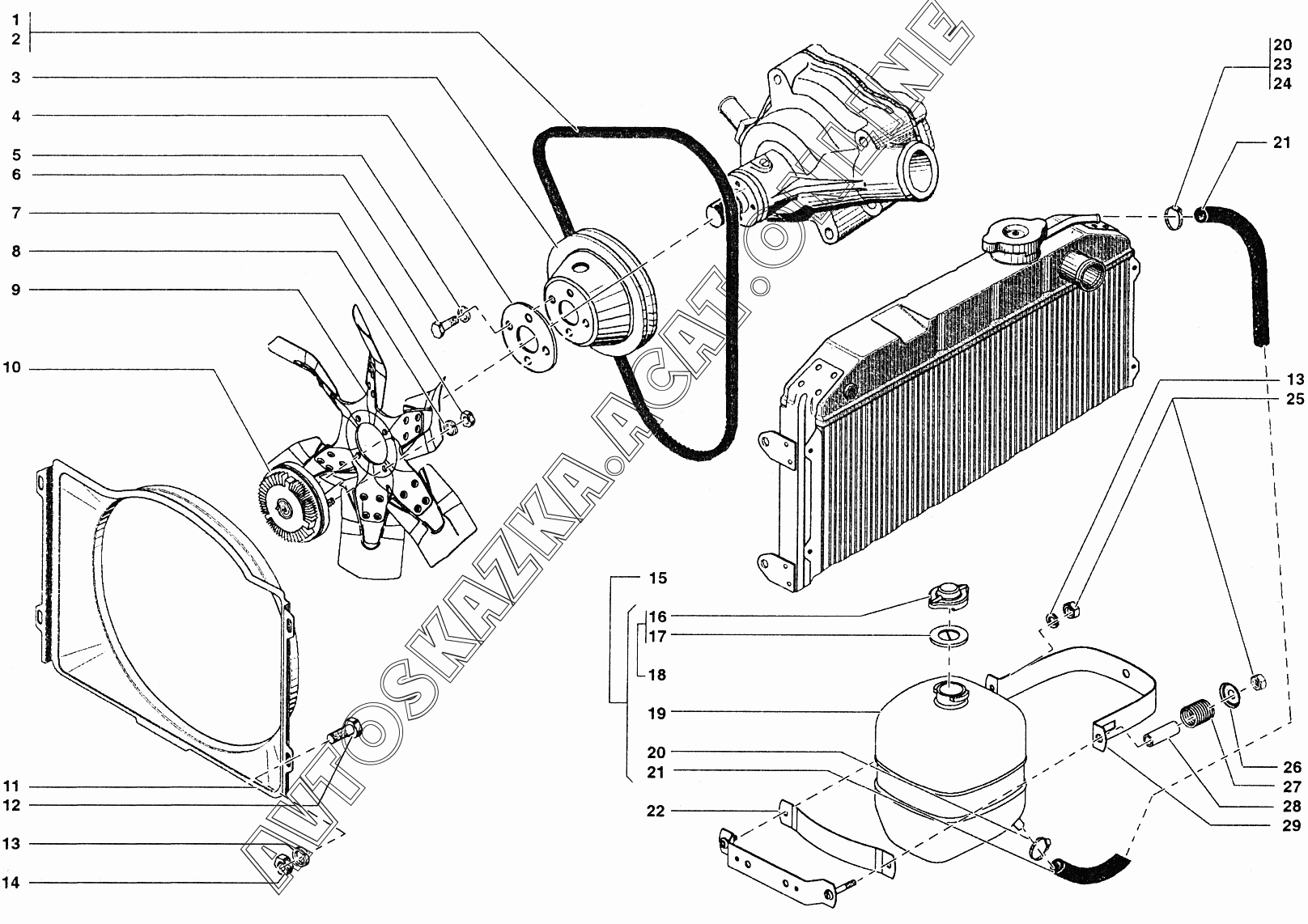 1
2
3
4
5
6
7
8
9
10
11
12
13
14

20
23
24
21
13
25

15
16
17
18
19
20
21
22

26
27
28
29

AVTOSKAZKA.ACAT.ONLINE