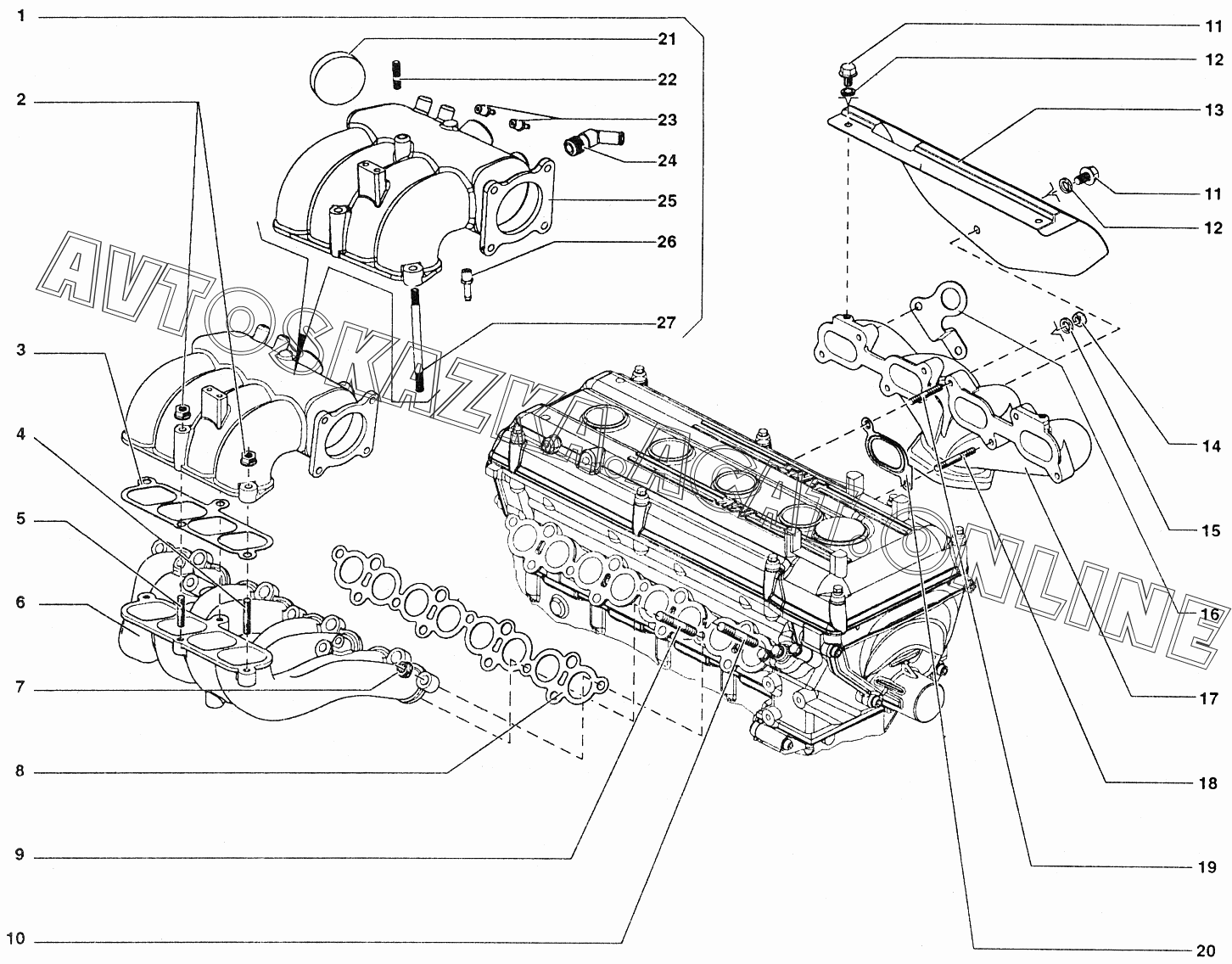 1
2
3
4
5
6
7
8
9
10
21
22
23
24
25
26
27
11
12
13
11
12
14
15
16
17
18
19
20
AVTOSKAZKA.ONLINE