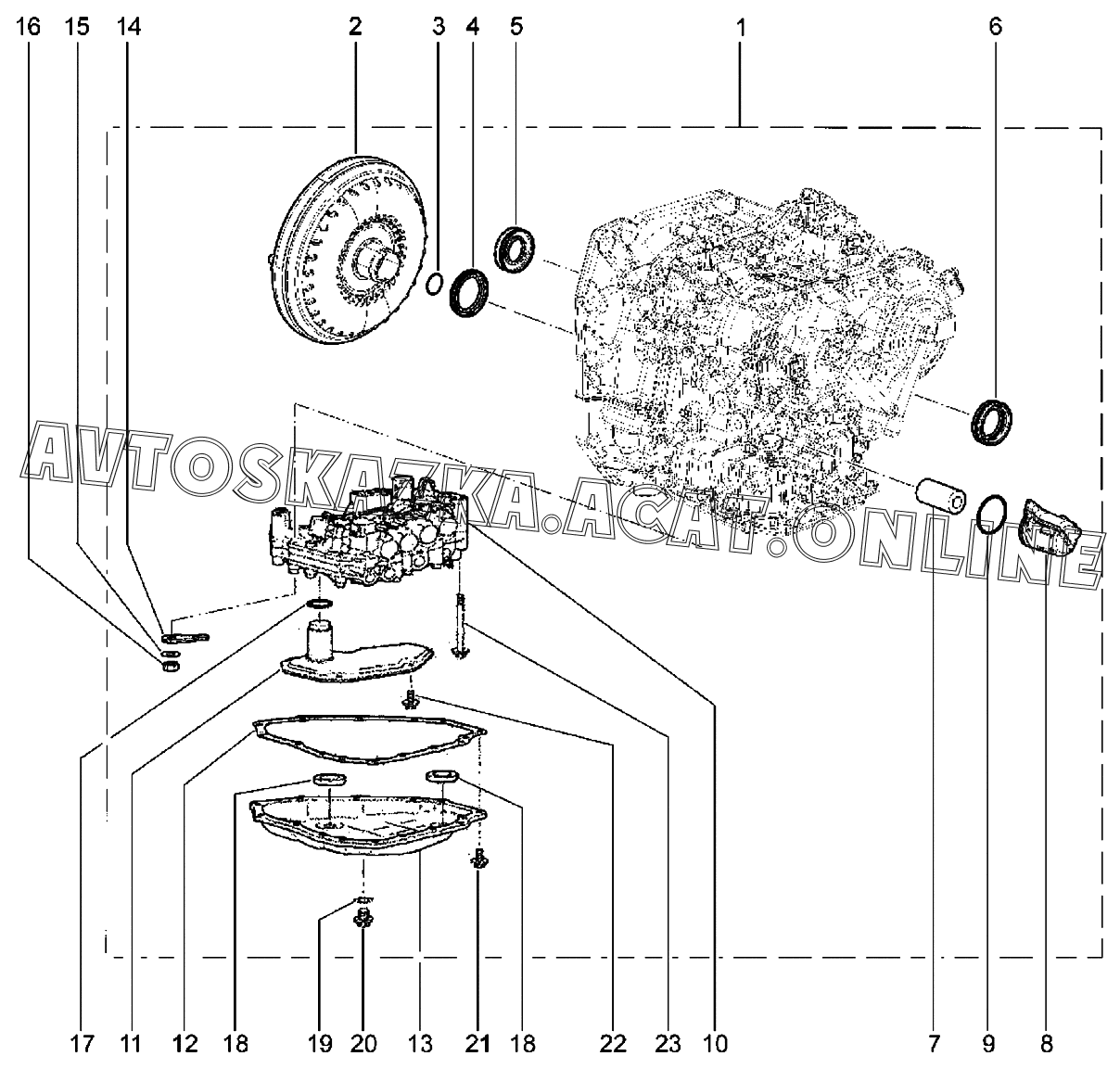 16 15 14 2 3 4 5 1 6

AVTOSKAZKA.ACAT.ONLINE

17 11 12 18 19 20 13 21 18 22 23 10 7 9 8