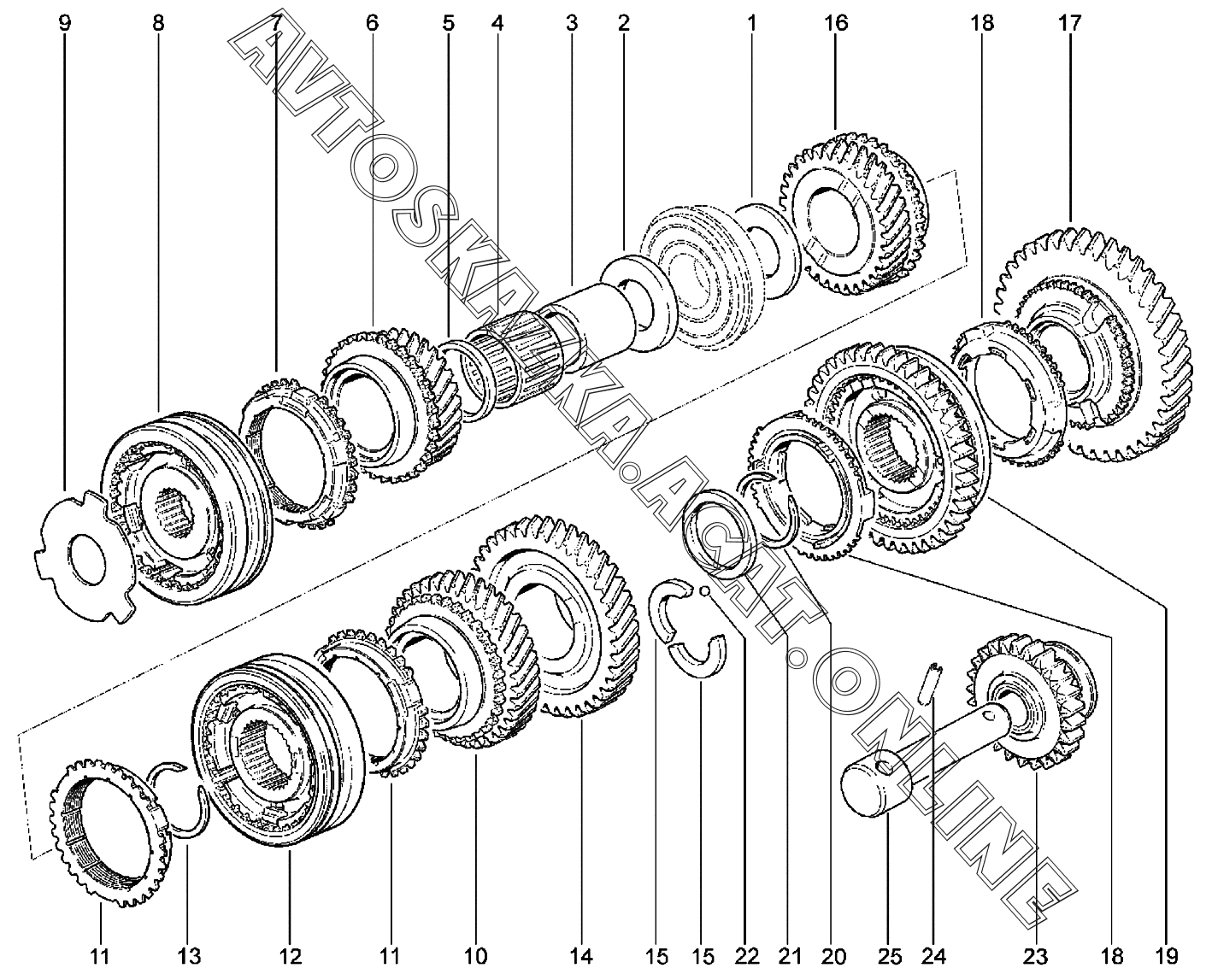 9 8 7 6 5 4 3 2 1 16 18 17

AVTOSKAZKA.ACAT.ONLINE

11 13 12 11 10 14 15 15 22 21 20 25 24 23 18 19