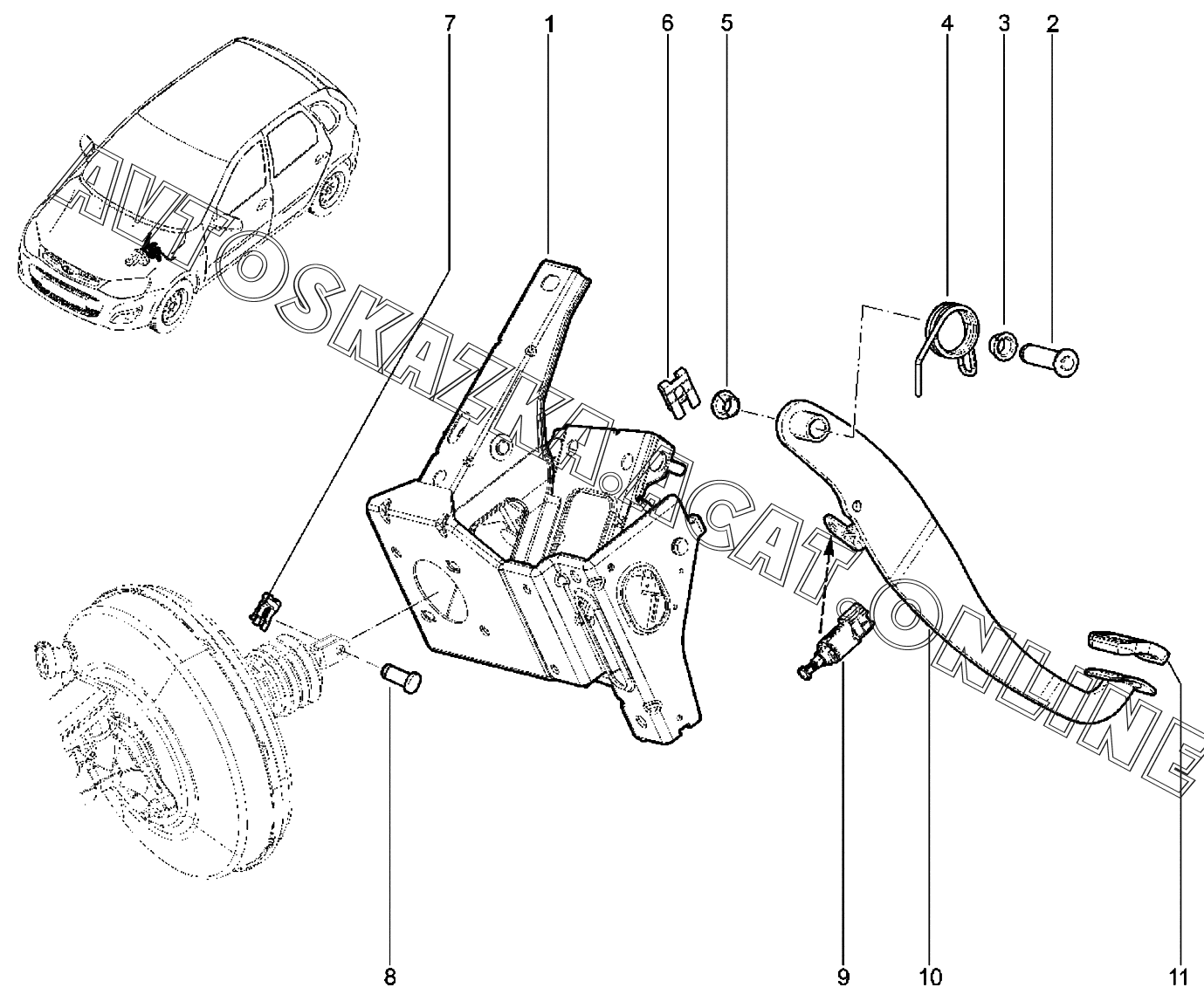 7
1
6
5
4
3
2
AVTOSKAZKA.ACAT.ONLINE
8
9
10
11