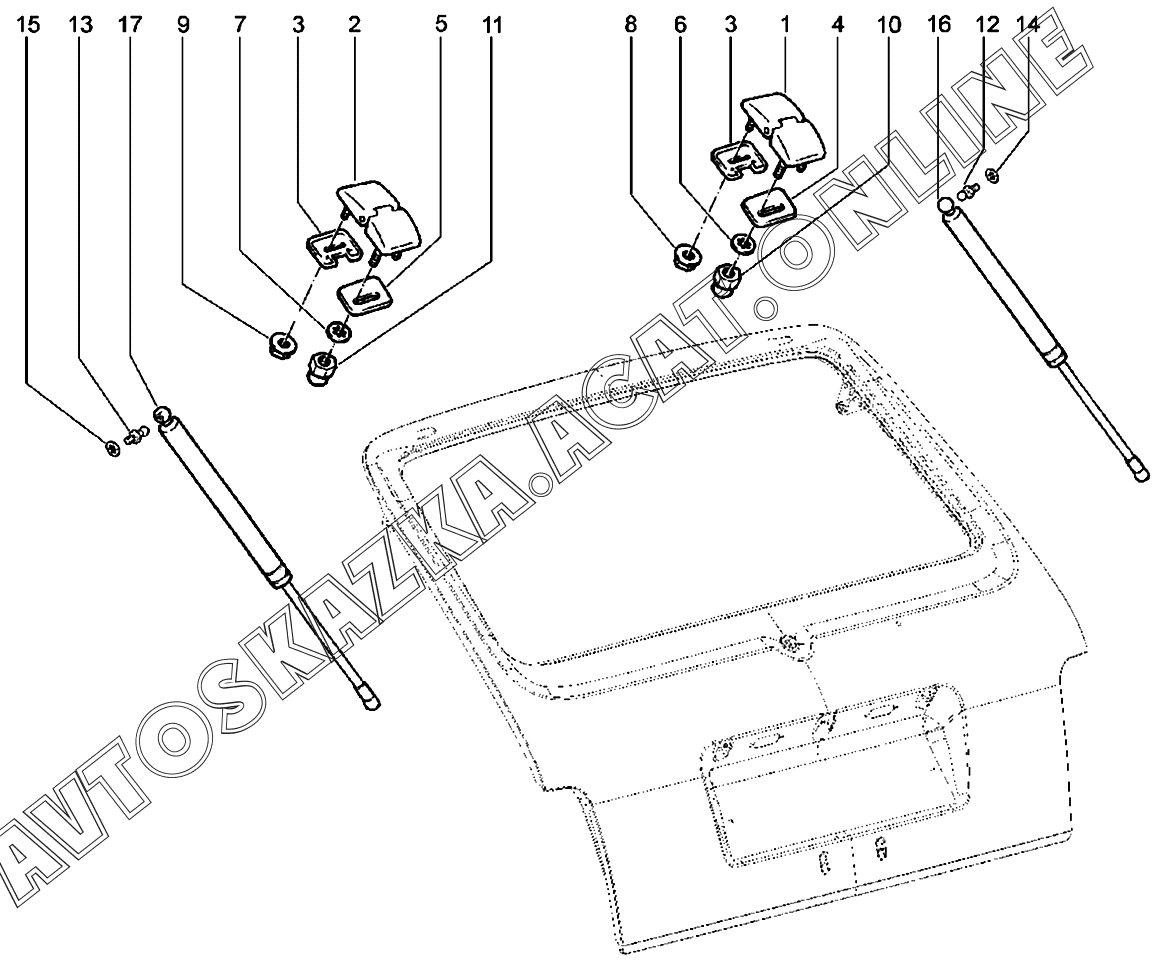 15 13 17 9 7 3 2 5 11

8 6 3 1 4 10 16 12 14

AVTOSKAZKA.ACAT.ONLINE