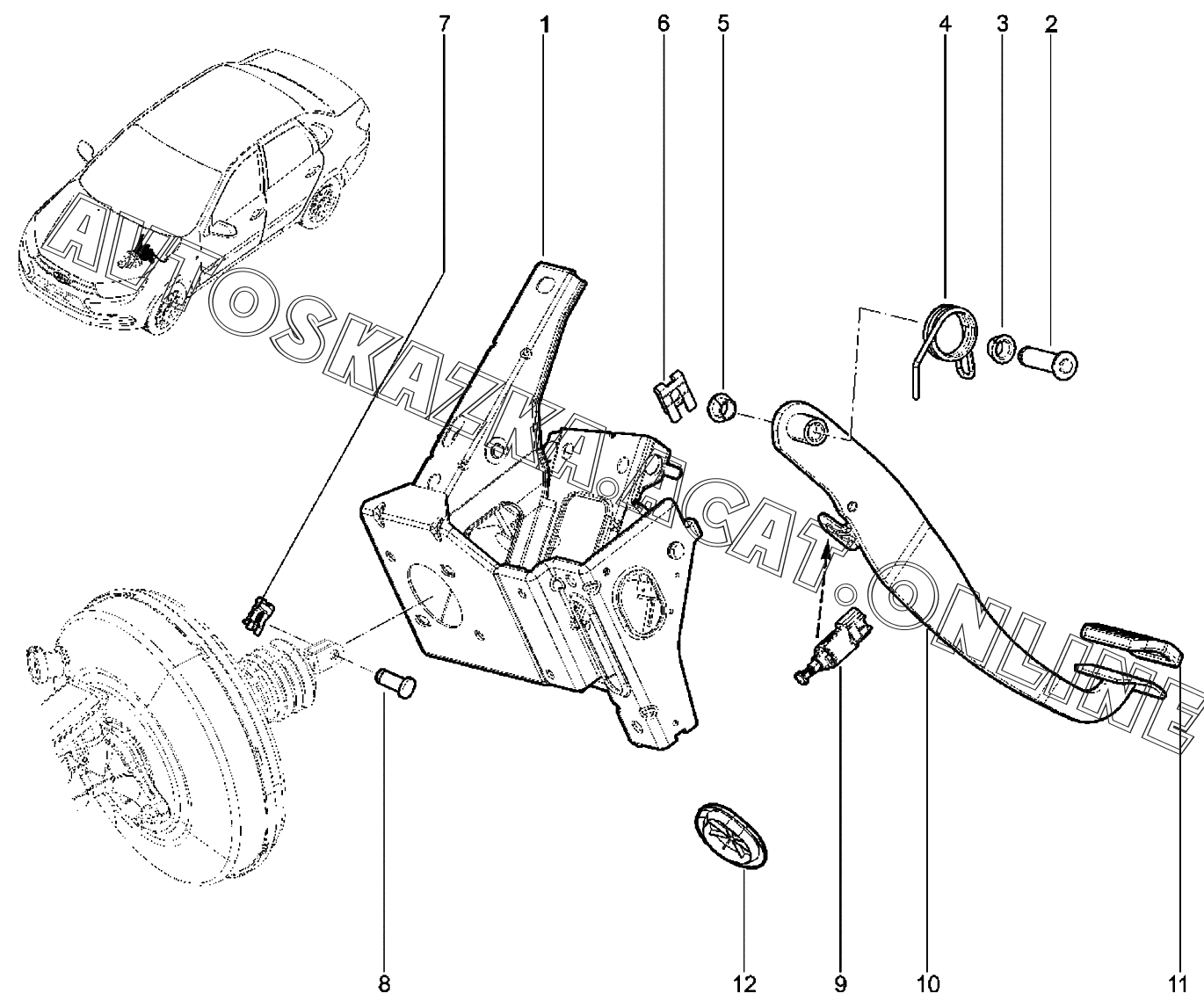 7
1
6
5
4
3
2
AUTOSKAZKA.ACAT.ONLINE
8
12
9
10
11