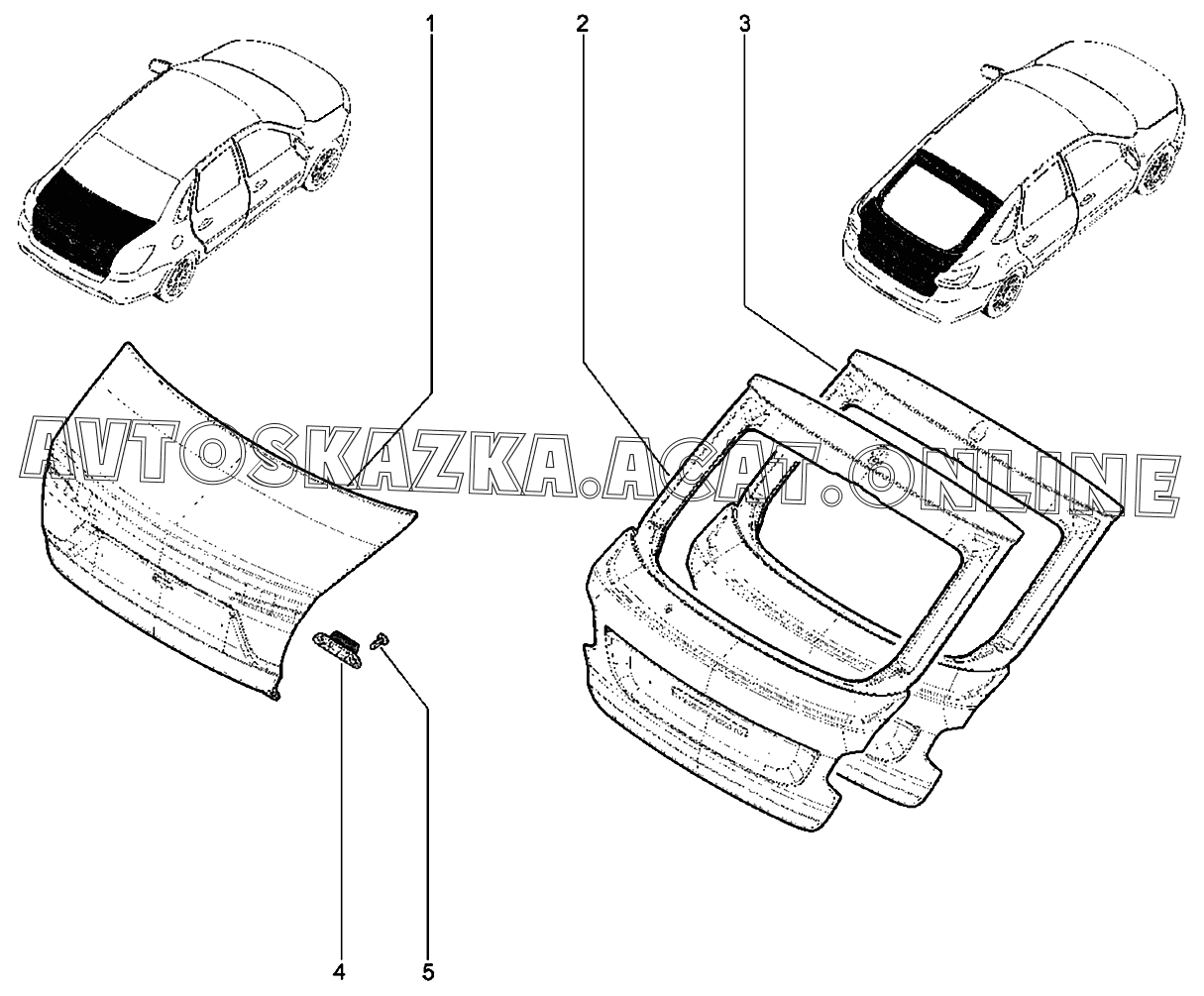 1
2
3
AVTOSKAZKA.ACAT.ONLINE
4
5