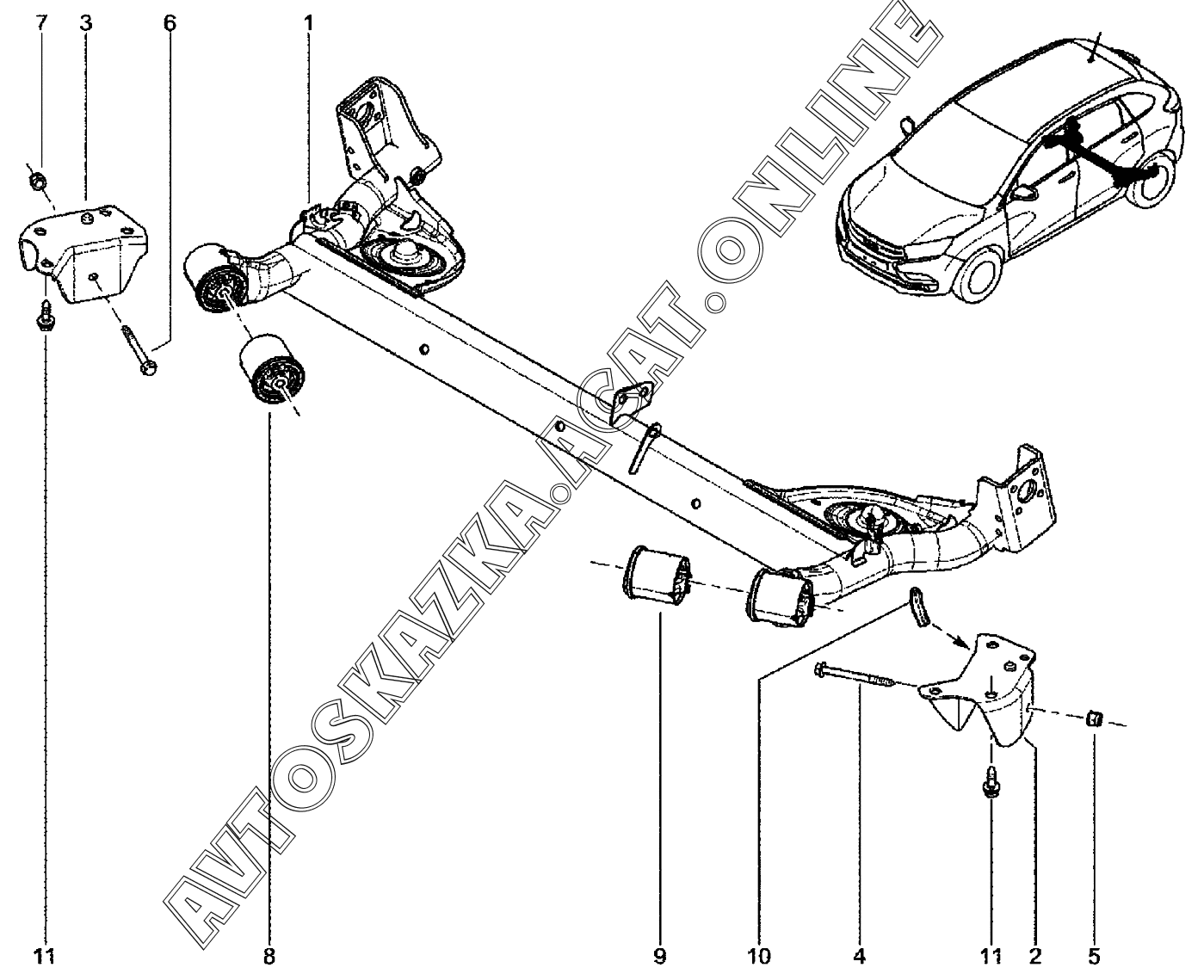 7 3 6 1

AVTOSKAZKA.ACAT.ONLINE

11 8 9 10 4 11 2 5