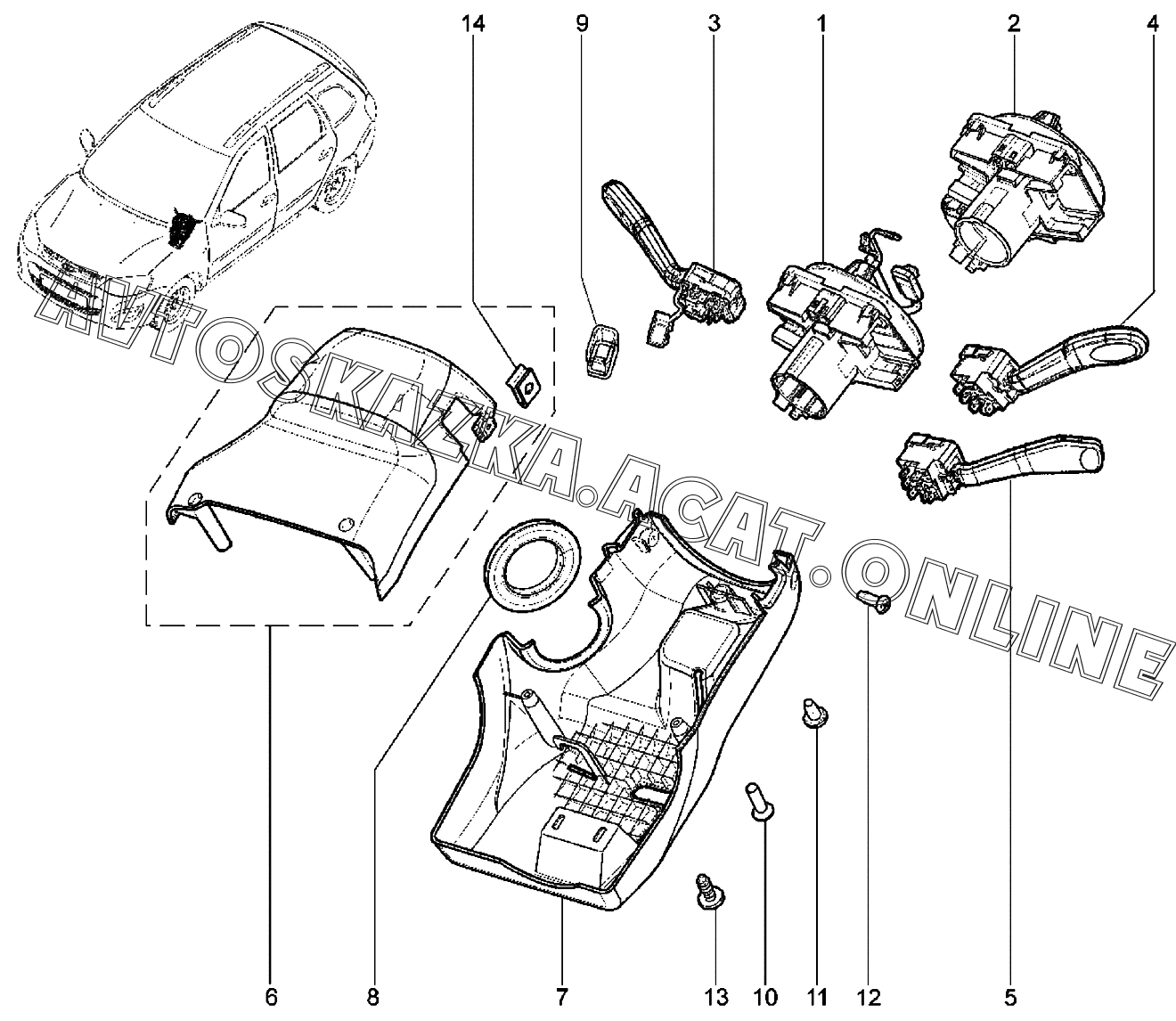 14
9
3
1
2
4

AVTOSKAZKA.ACAT.ONLINE

6
8
7
13
10
11
12
5