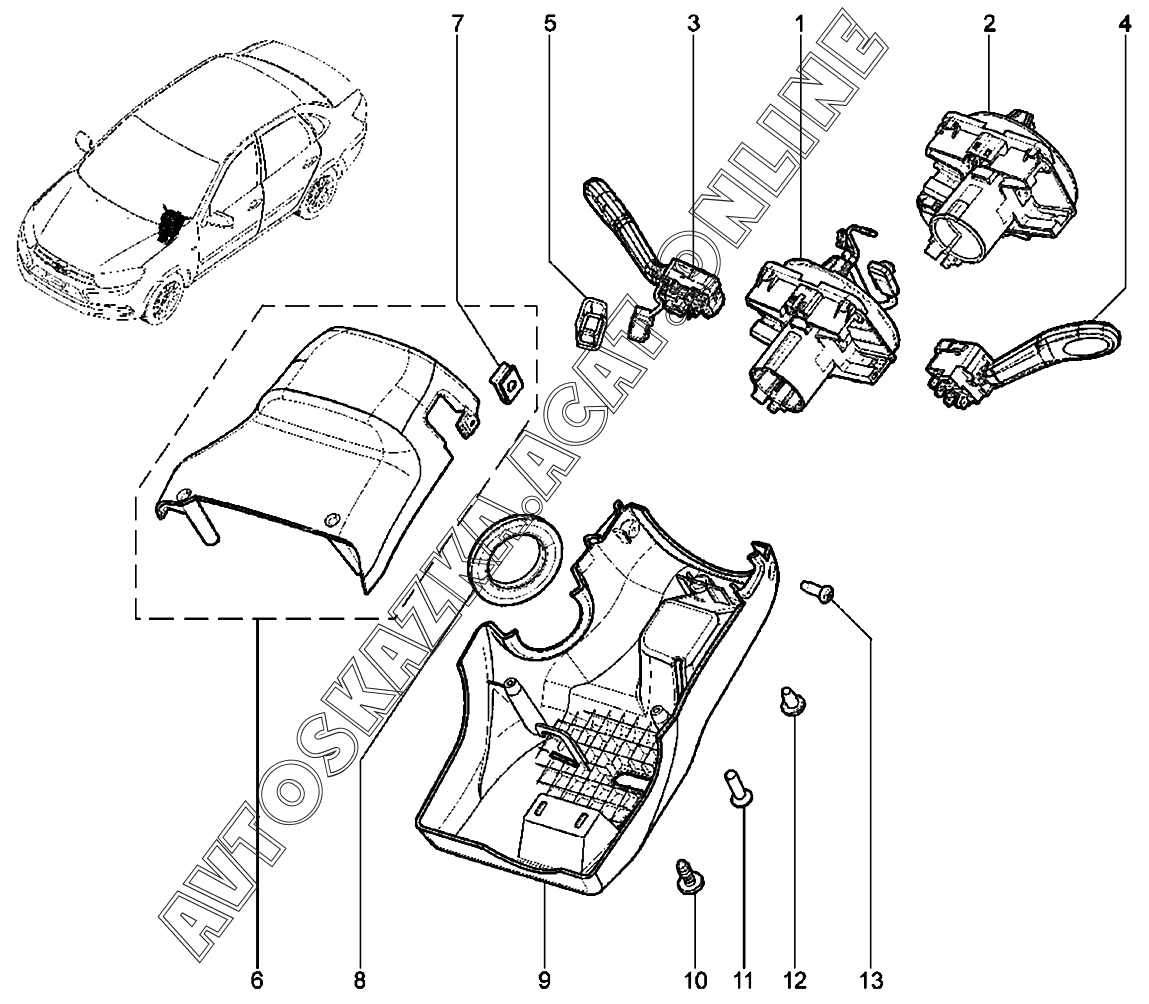 7 5 3 1 2 4

AVTOSKAZKA.ACAT.ONLINE

6 8 9 10 11 12 13