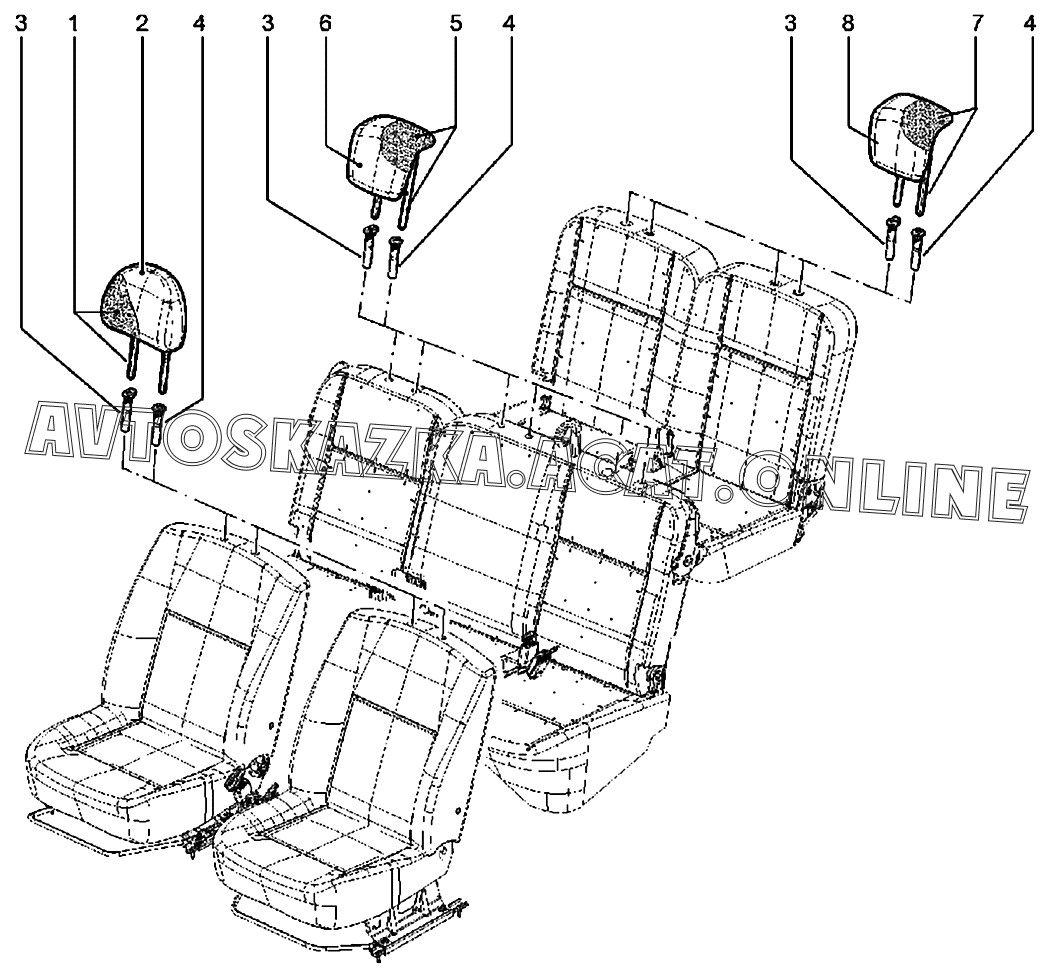 3 1 2 4 3 6 5 4 3 8 7 4

AVTOSKAZKA.ACAT.ONLINE