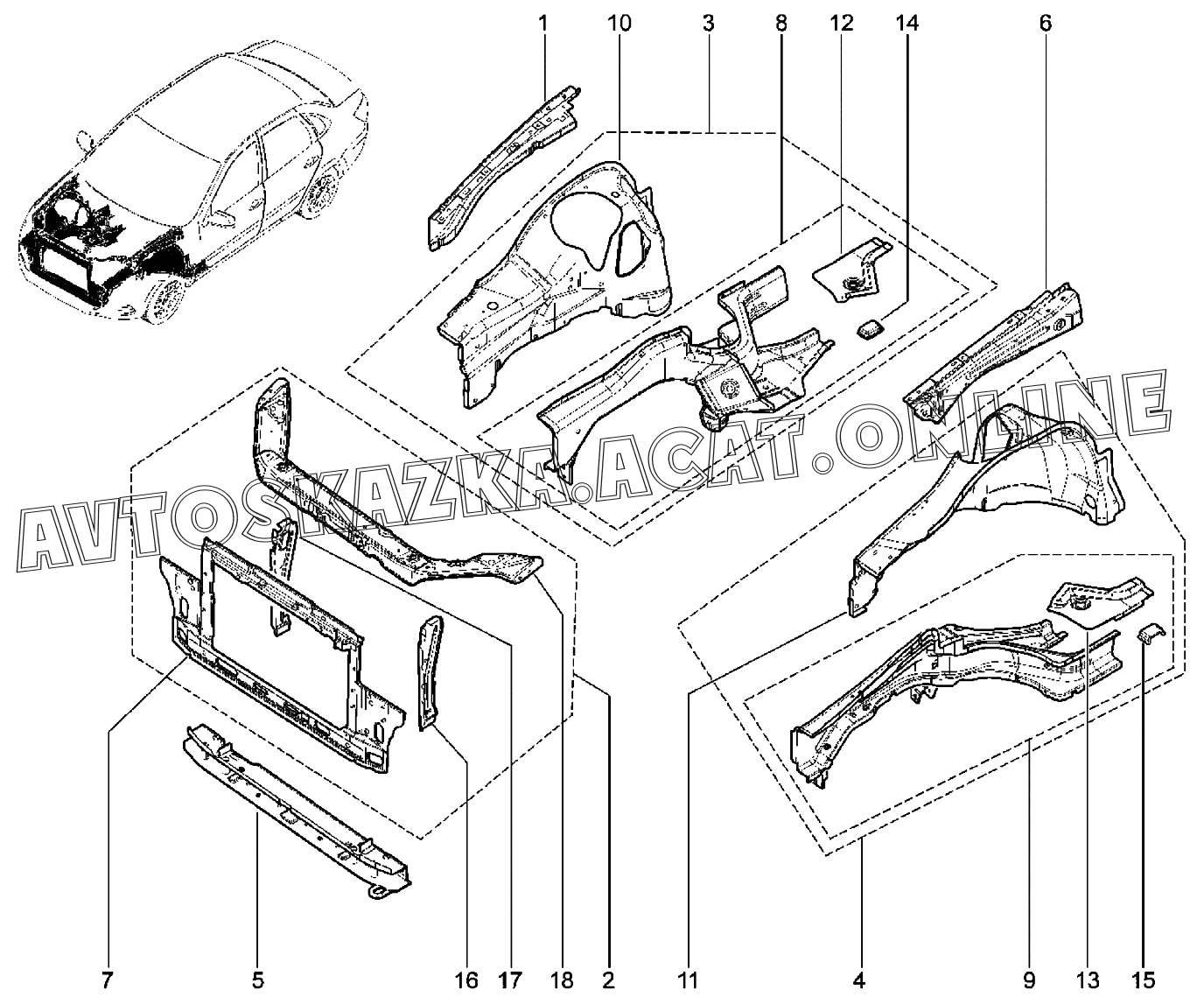 1 10 3 8 12 14 6

AVTOSKAZKA.ACAT.ONLINE

7 5 16 17 18 2 11 4 9 13 15