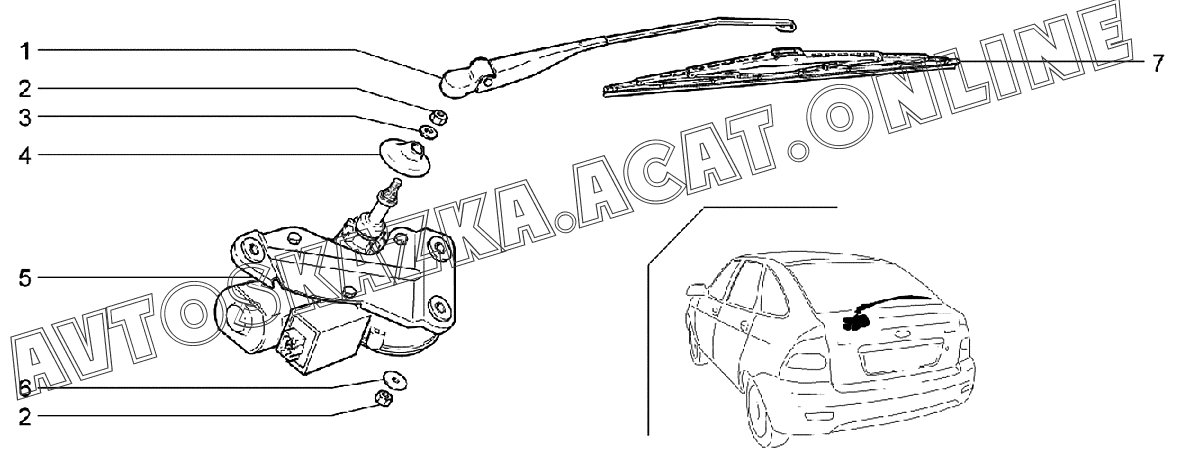 1
2
3
4
5
6
2
7
AVTOSKAZKA.ACAT.ONLINE