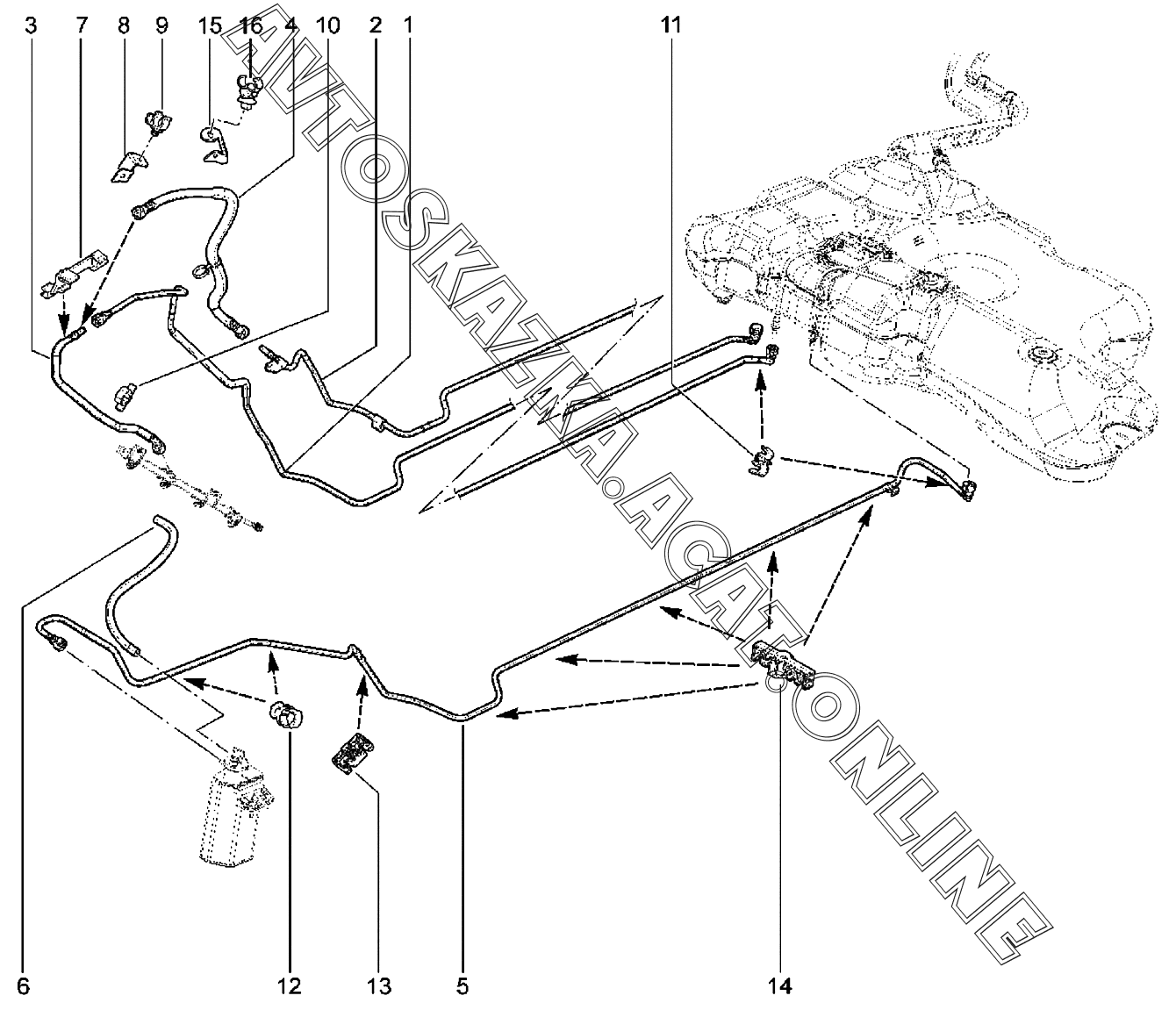 3 7 8 9 15 16 4 10 2 1

11

AVTOSKAZKA.ACAT.ONLINE

6 12 13 5 14