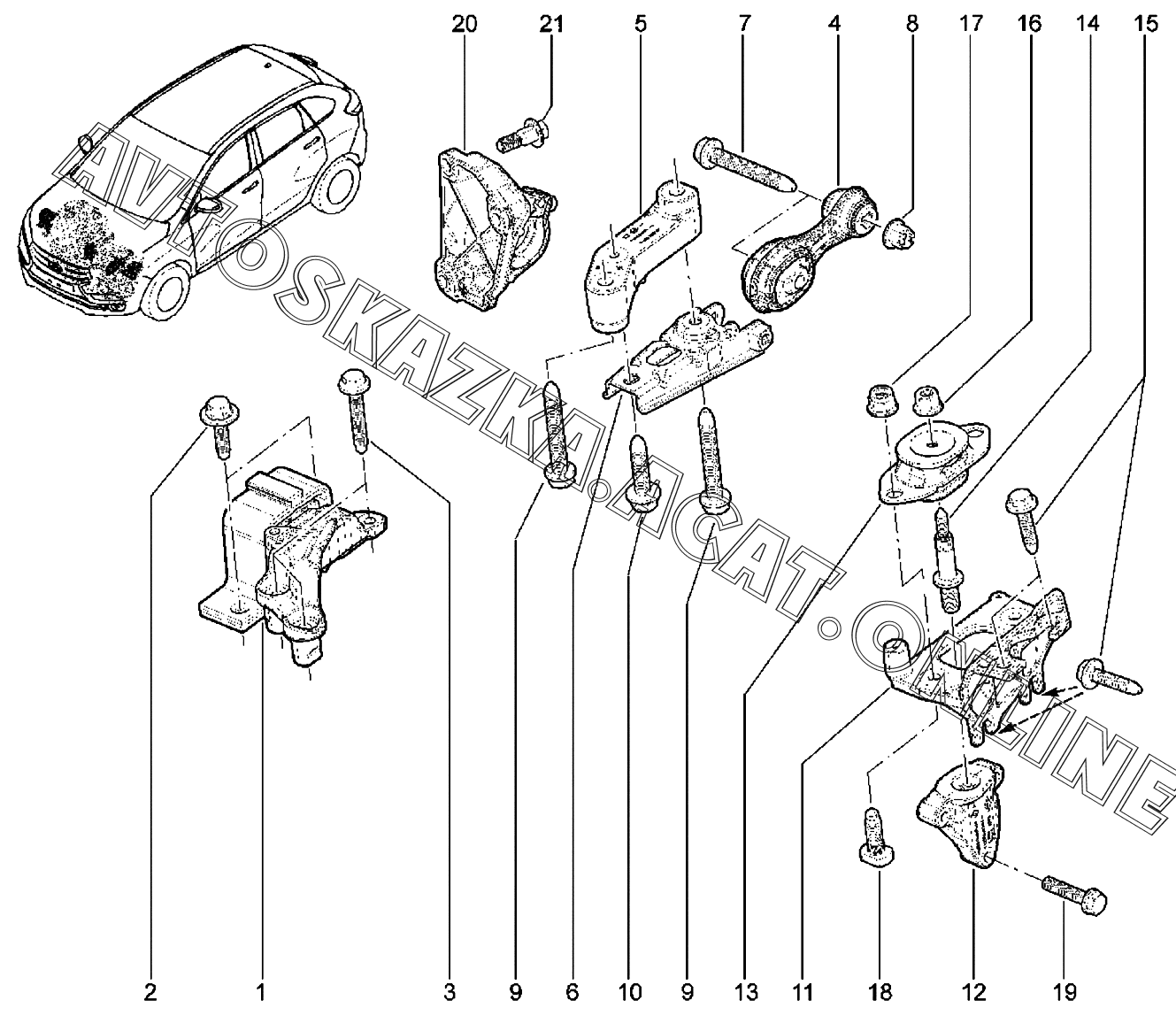 20 21 5 7 4 8 17 16 14 15

AVTOSKAZKA.ACAT.ONLINE

2 1 3 9 6 10 9 13 11 18 12 19