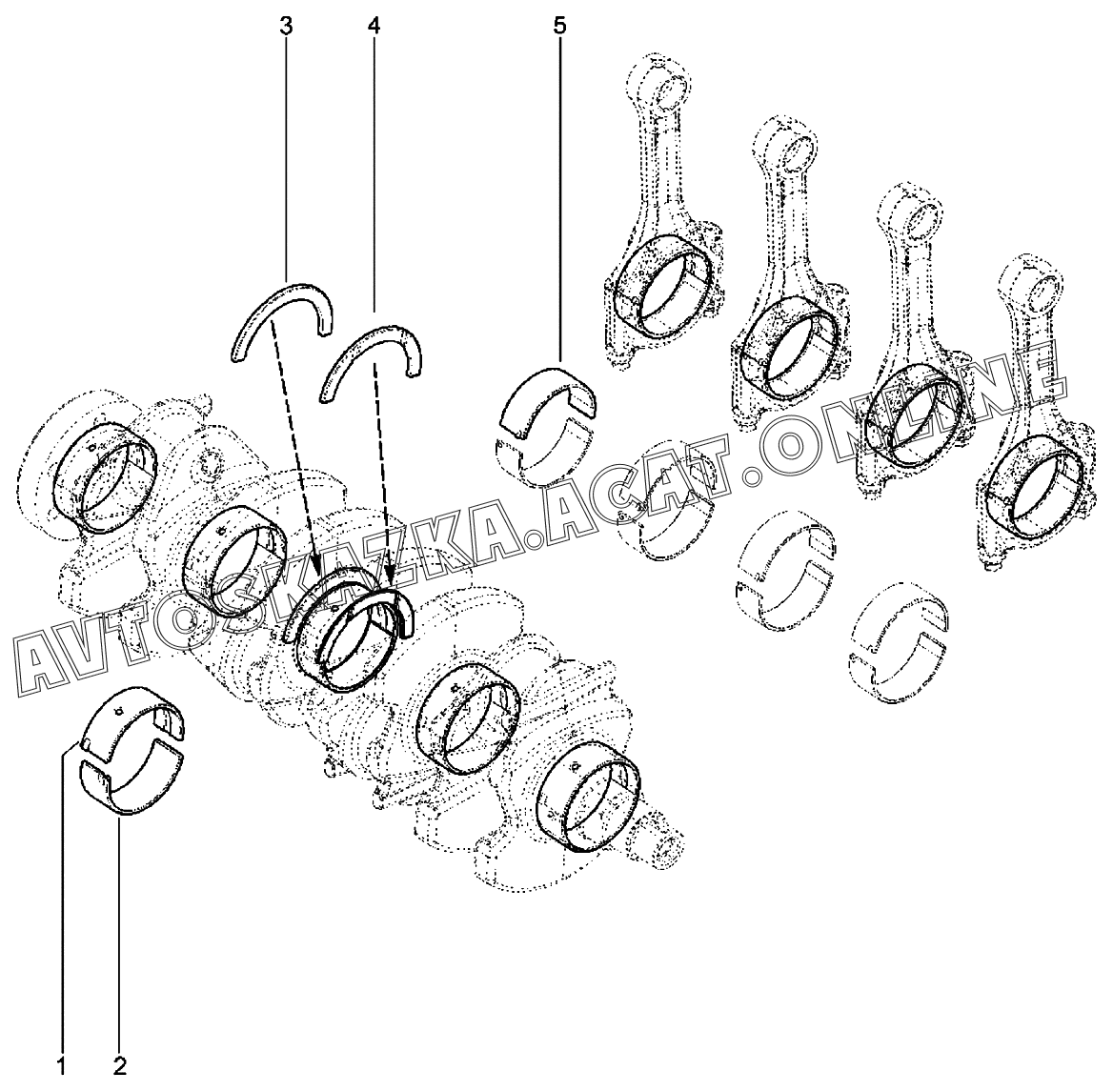 3
4
5
AVTOSKAZKA.ACAT.ONLINE
1
2