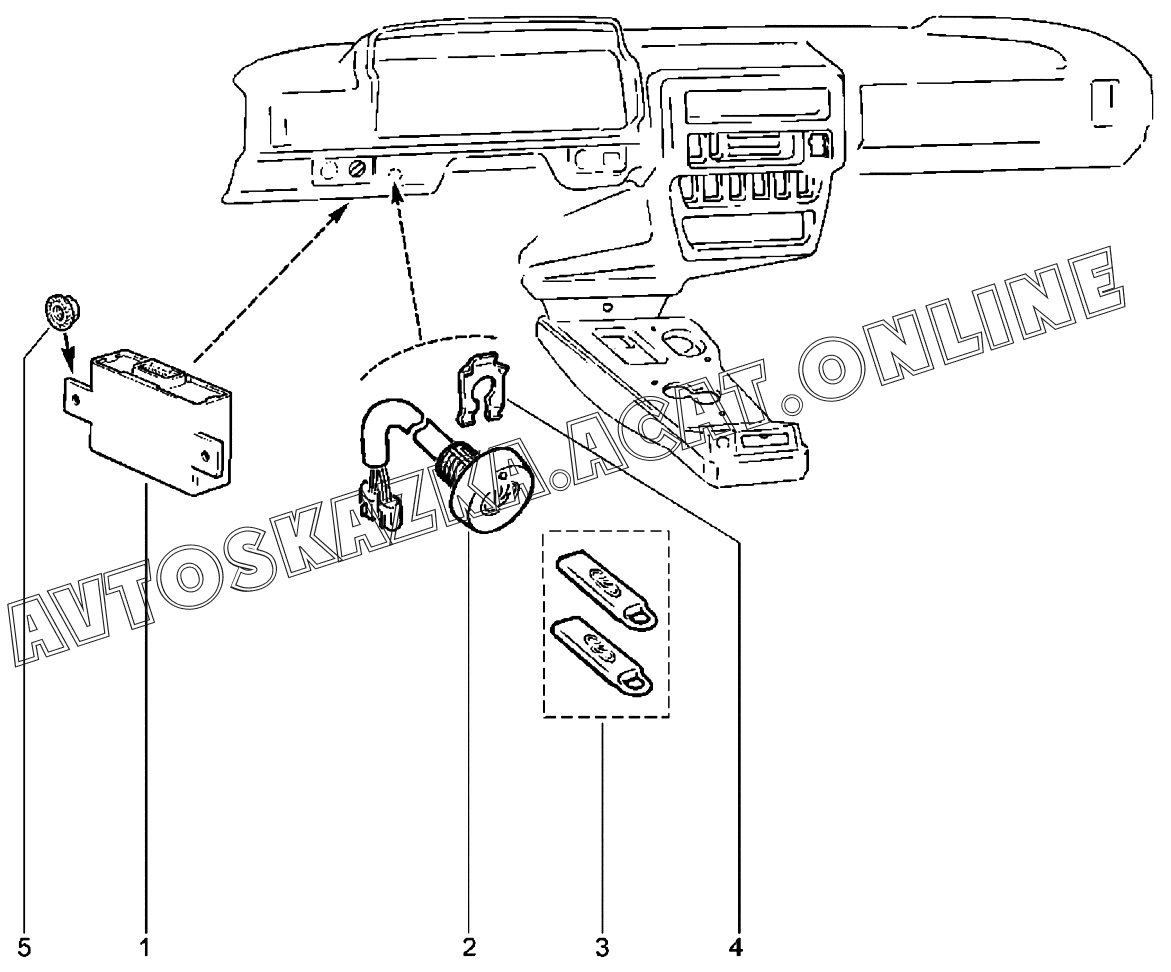 AVTOSKAZKA.ACAT.ONLINE

5
1
2
3
4