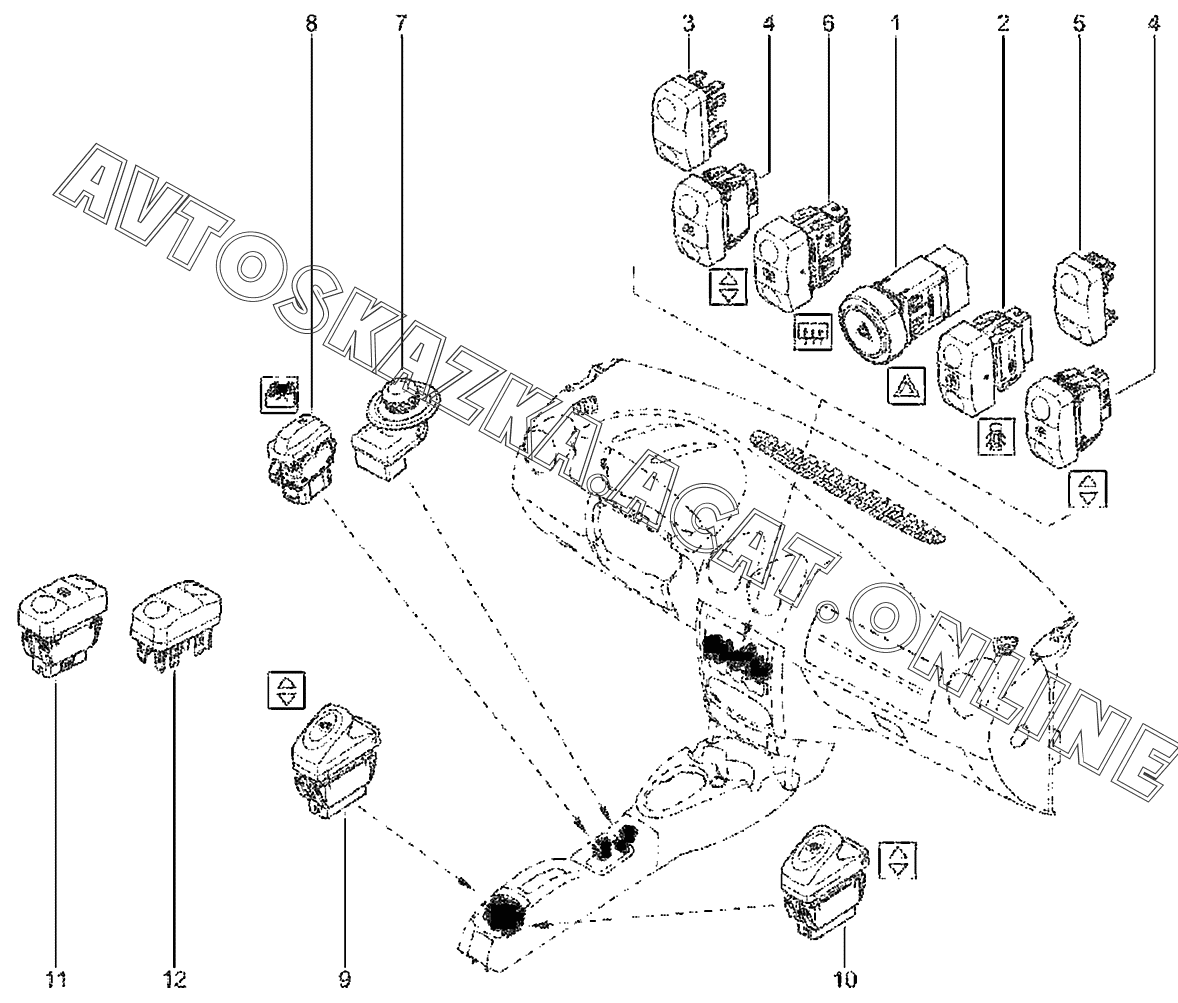 8
7
3
4
6
1
2
5
4
AVTOSKAZKA.ACAT.ONLINE
11
12
9
10