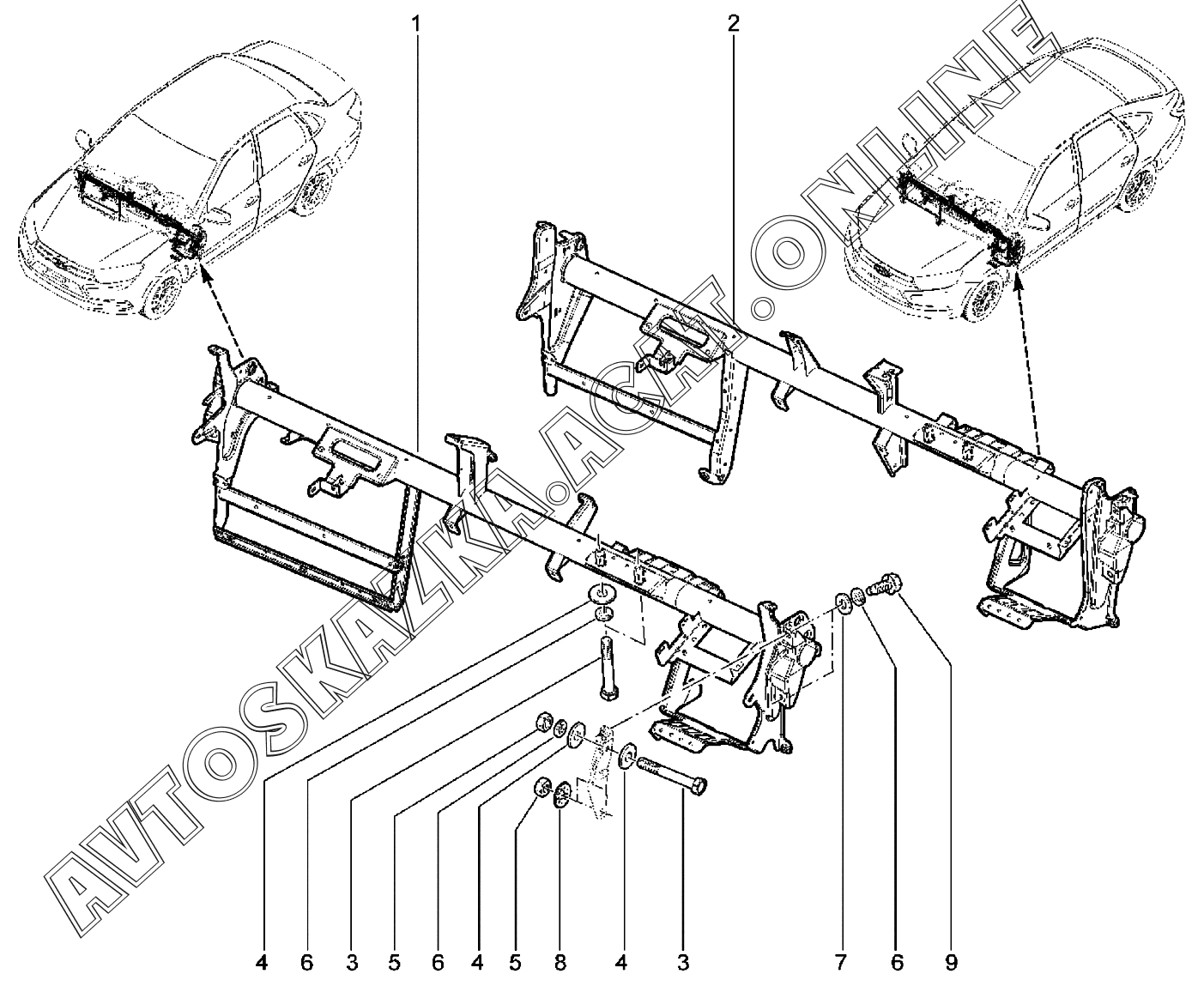 1
2
AVTOSKAZKA.ACAT.ONLINE
4
6
3
5
6
4
5
8
4
3
7
6
9