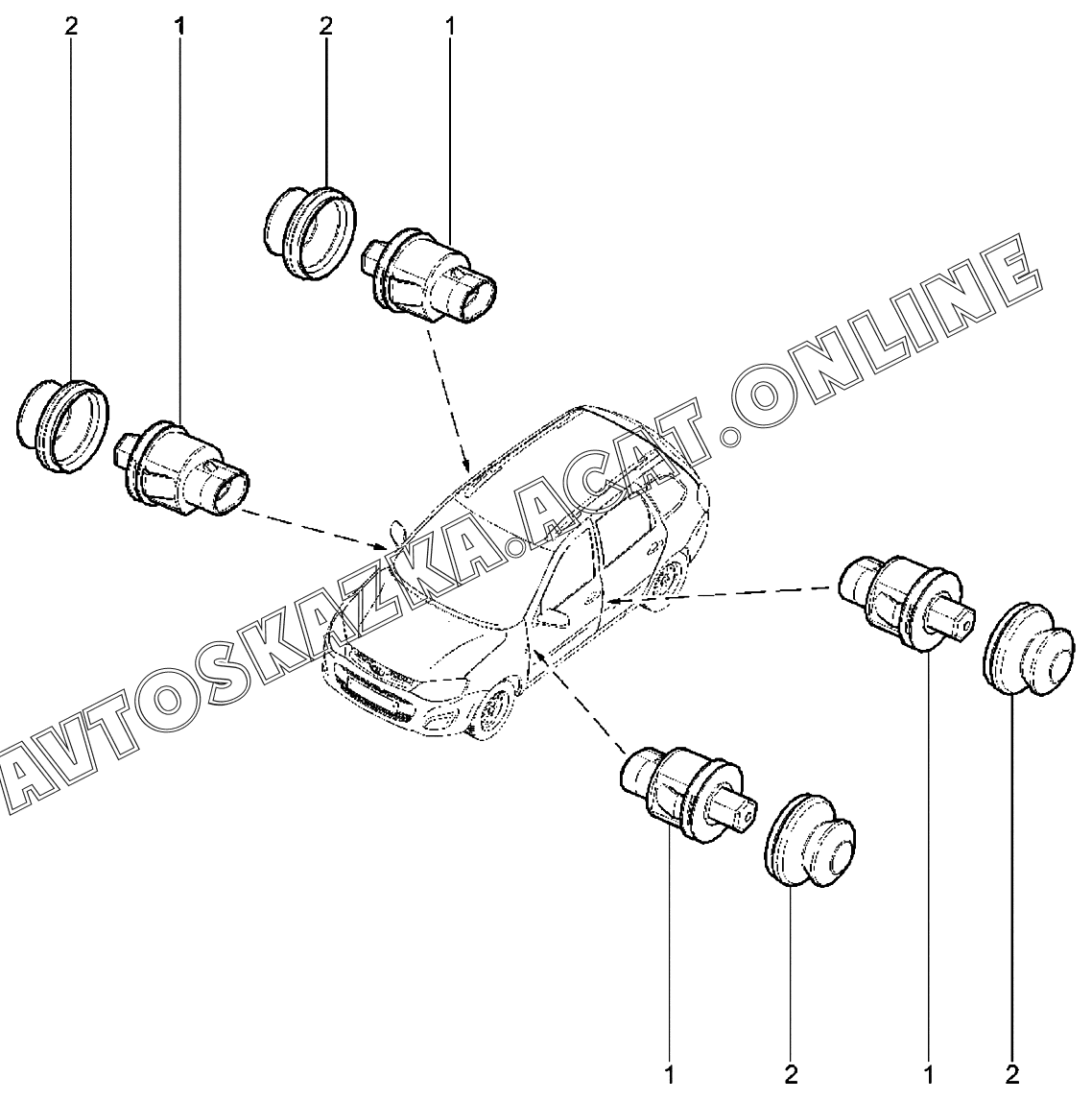 2
1
2
1
AVTOSKAZKA.ACAT.ONLINE
1
2
1
2