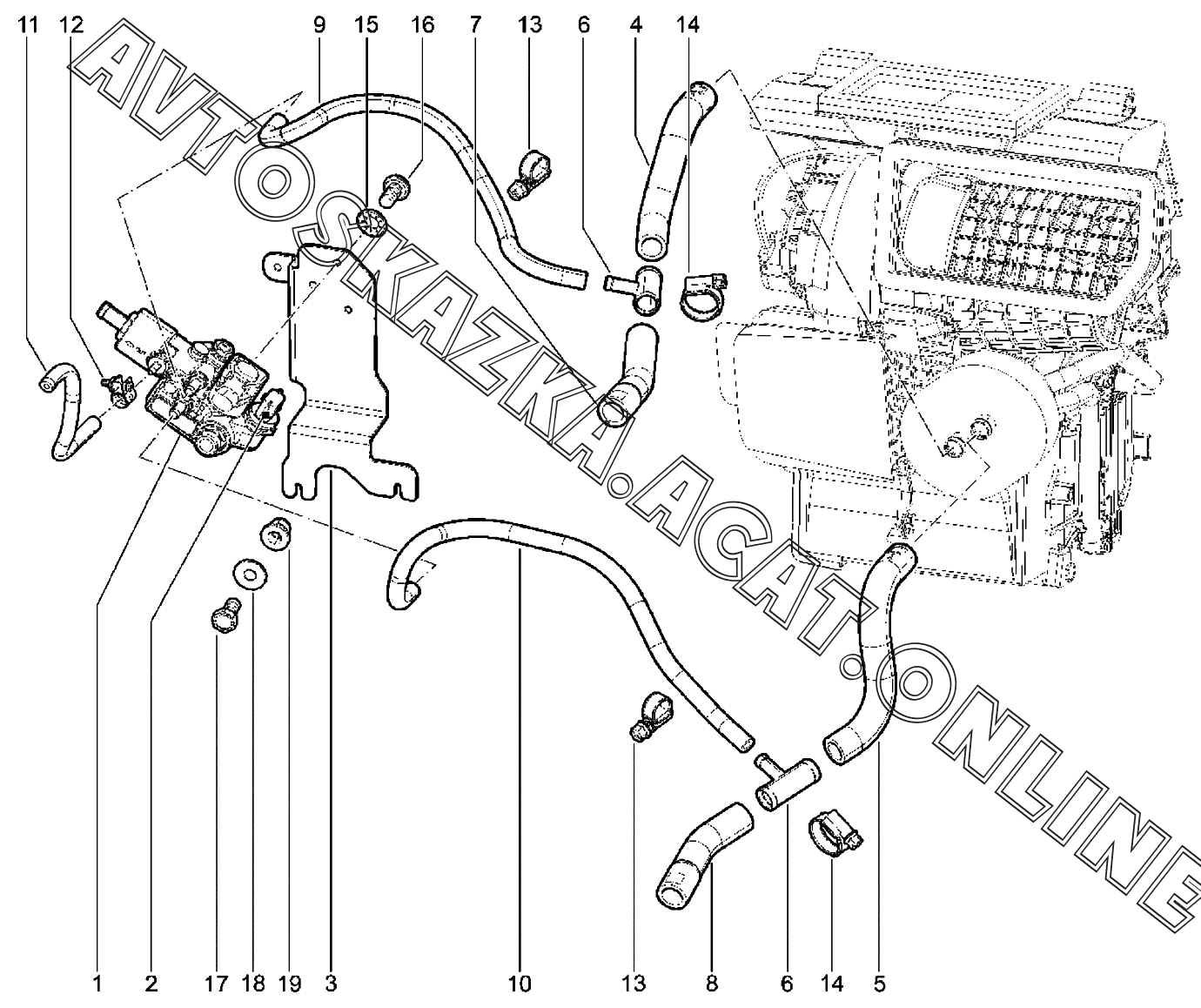 11 12 9 15 16 7 13 6 4 14

AVTOSKAZKA.ACAT.ONLINE

1 2 17 18 19 3 10 13 8 6 14 5