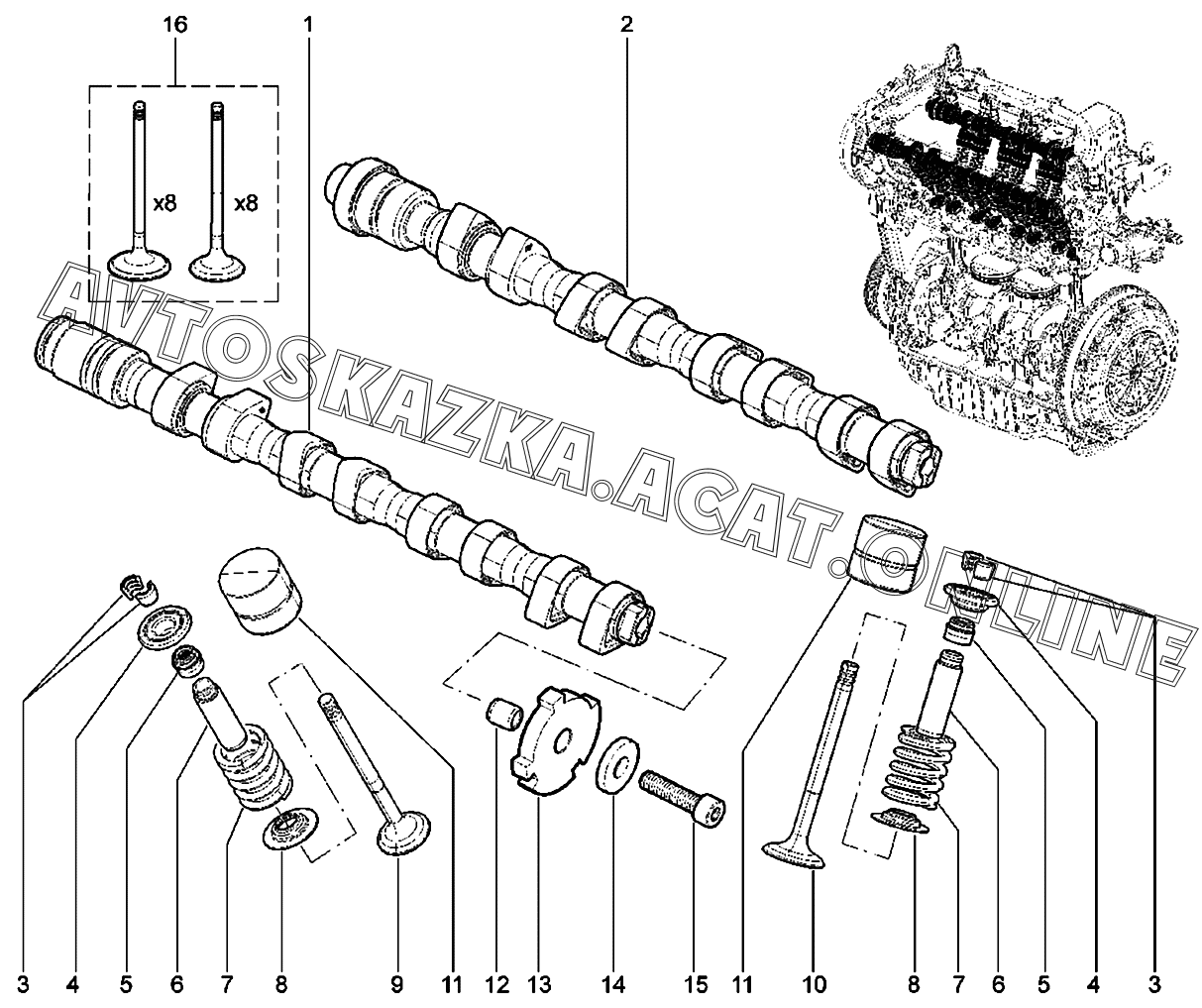 16
1
2
x8
x8
AVTOSKAZKA.ACAT.ONLINE
3
4
5
6
7
8
9
11
12
13
14
15
11
10
8
7
6
5
4
3